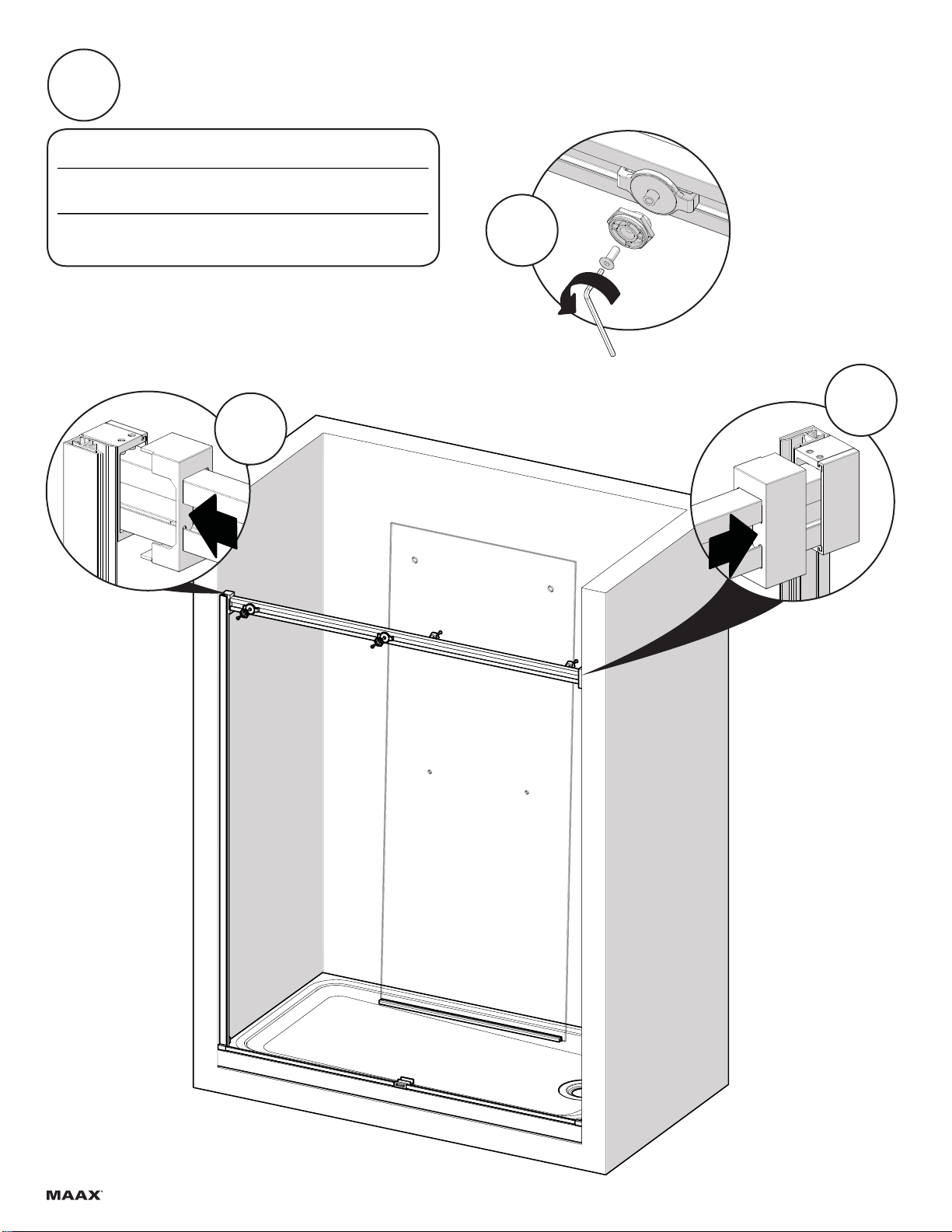 MAAX