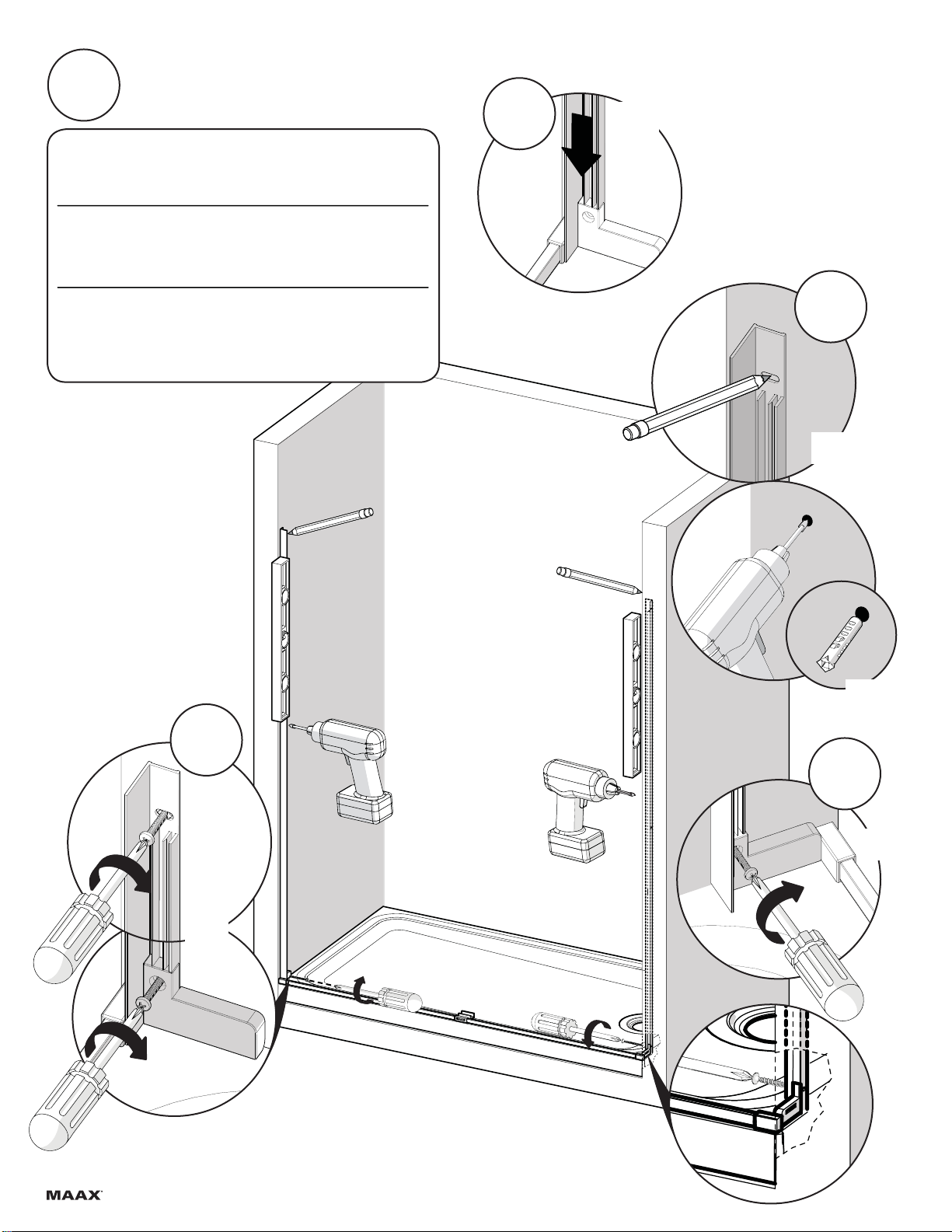 MAAX