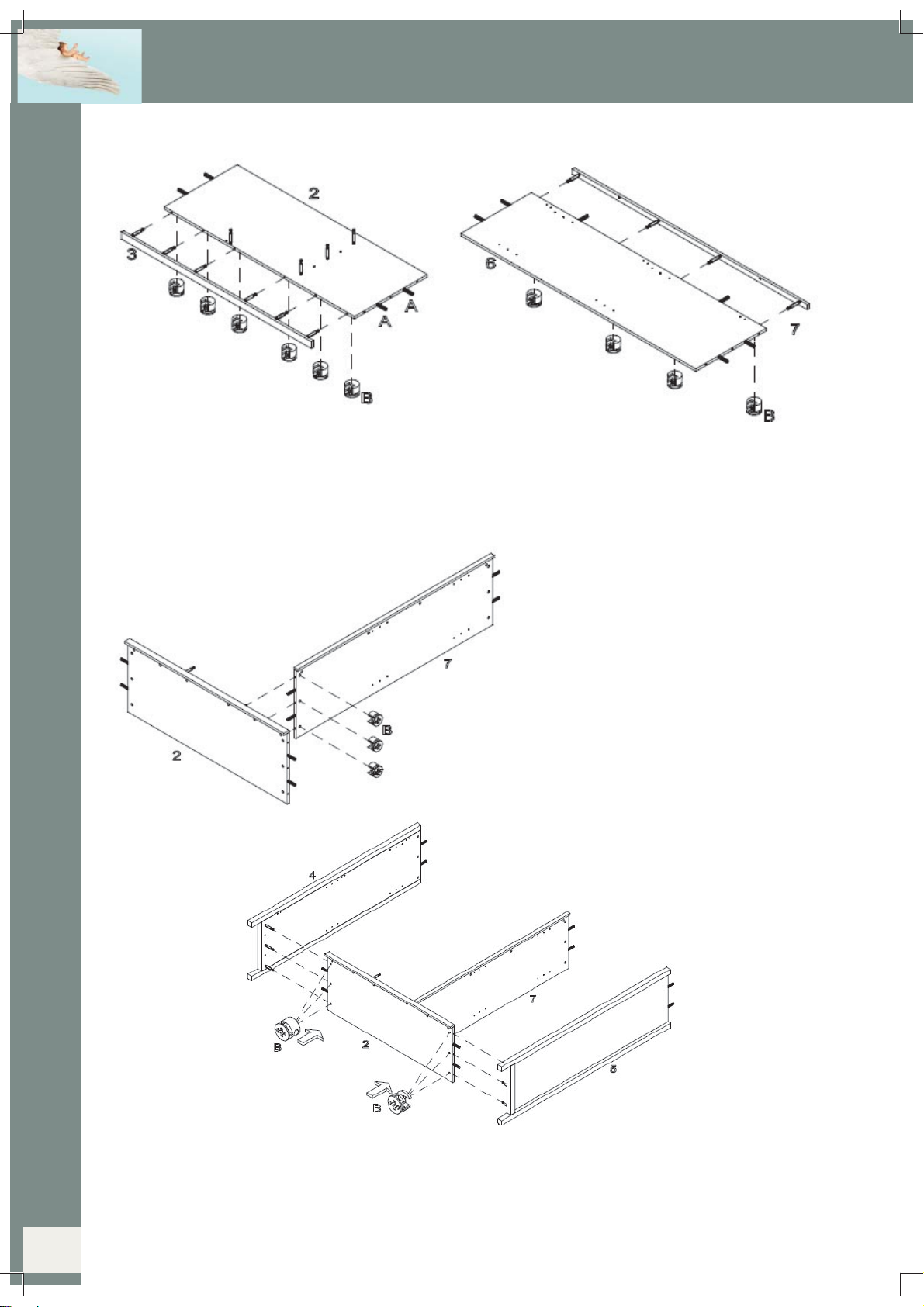 2
3
A
A
B
6
7
B
7
B
2
4
7
B
2
B
5