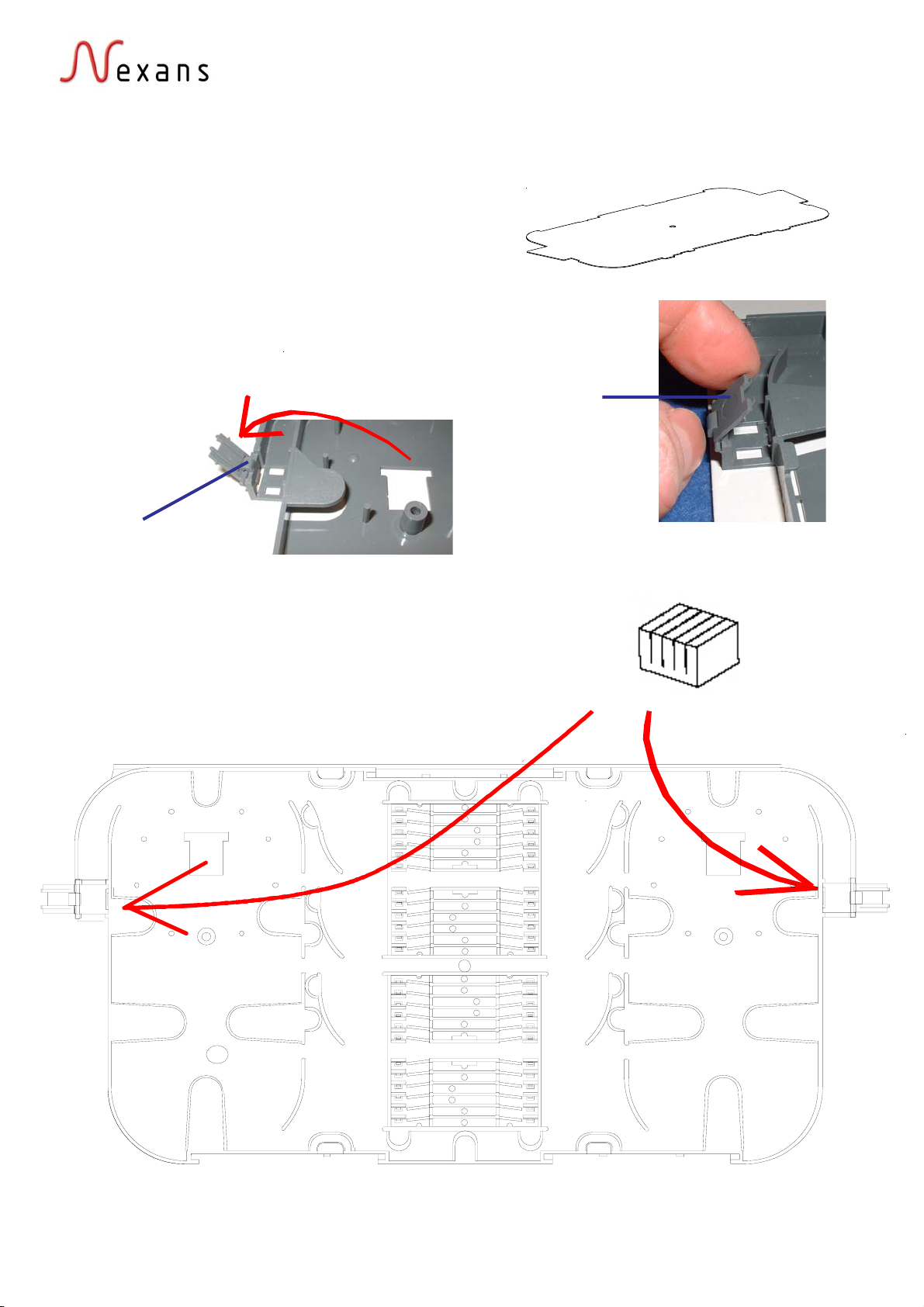 Nexans