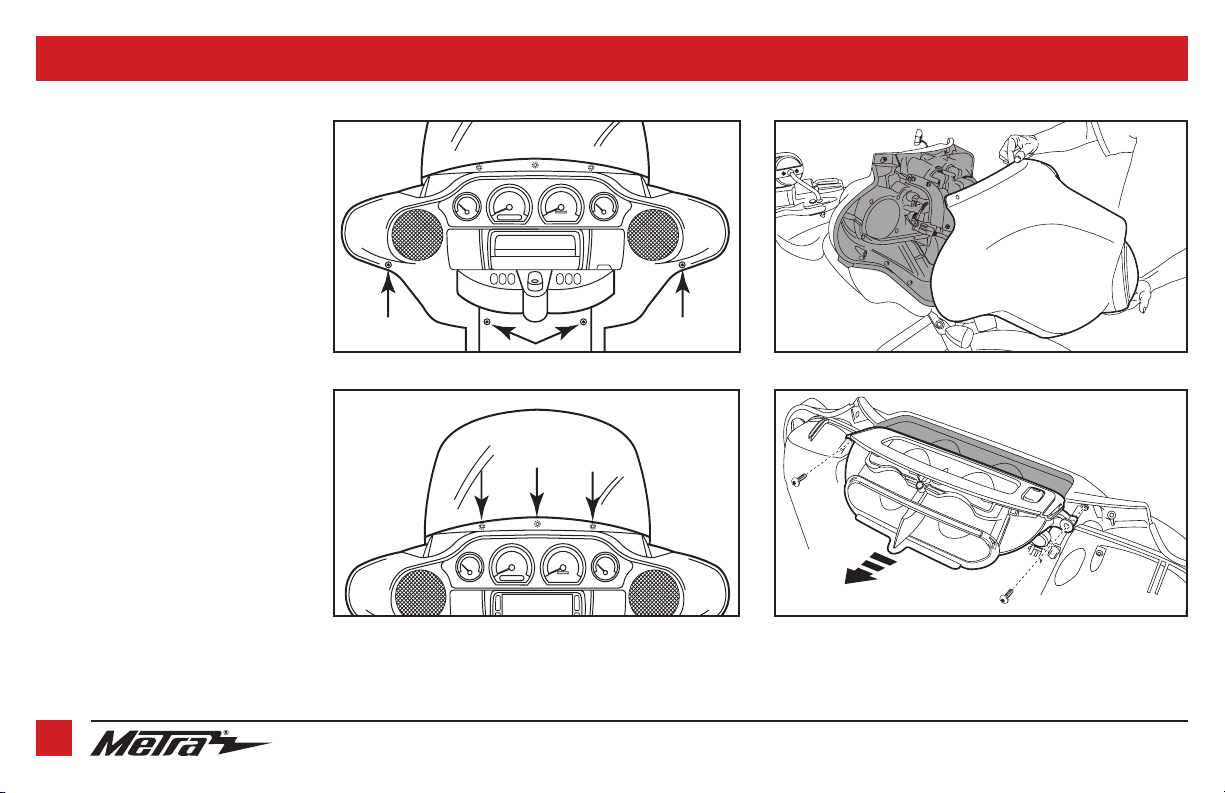 Metra®