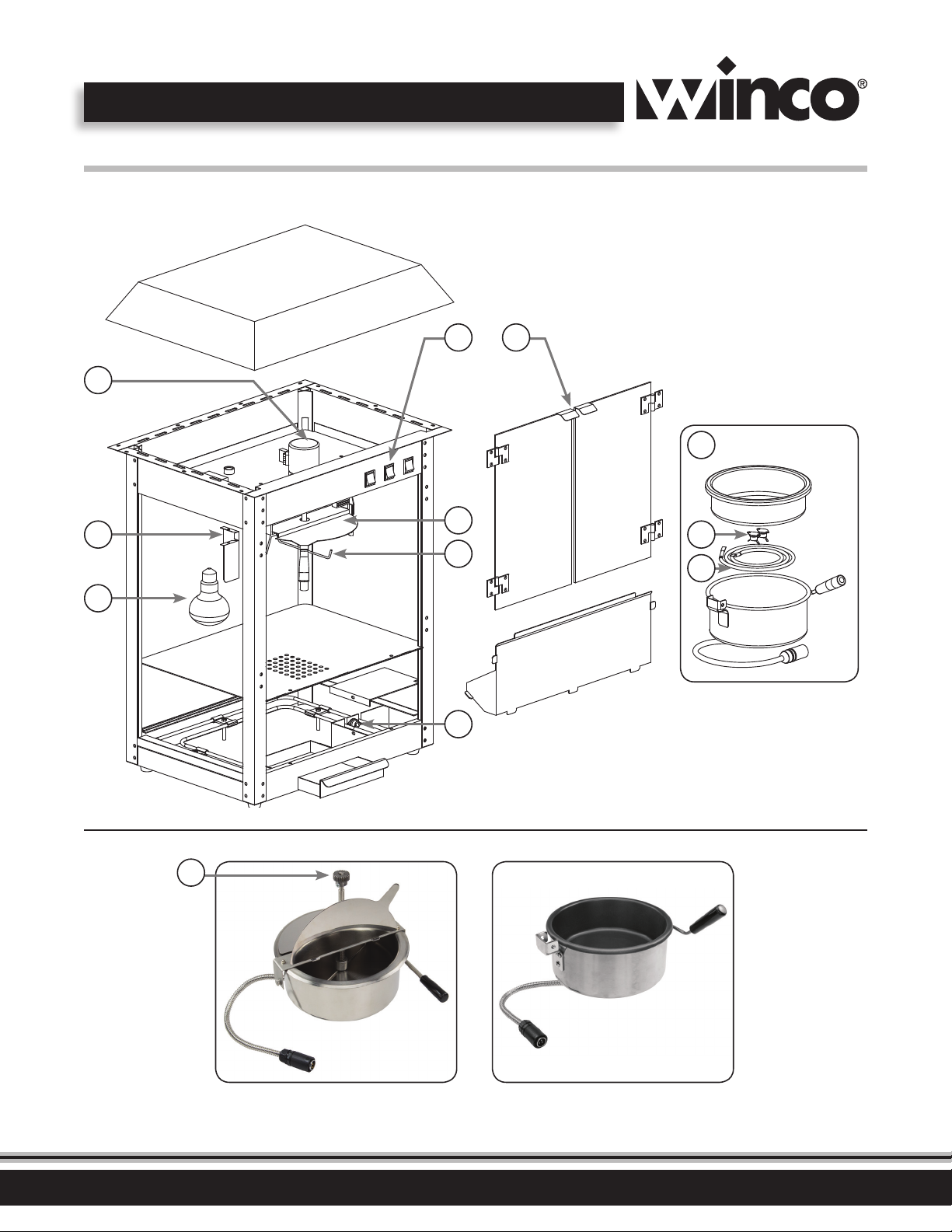 winco®