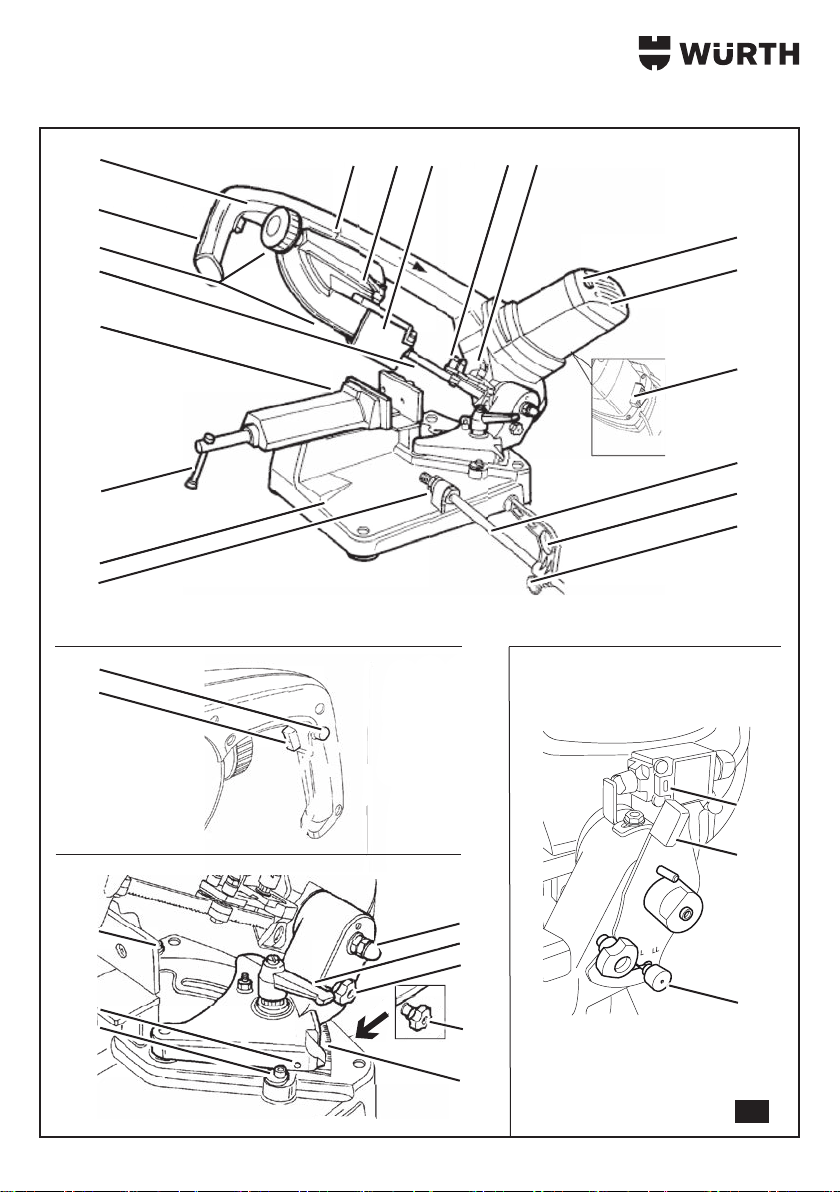 WÜRTH