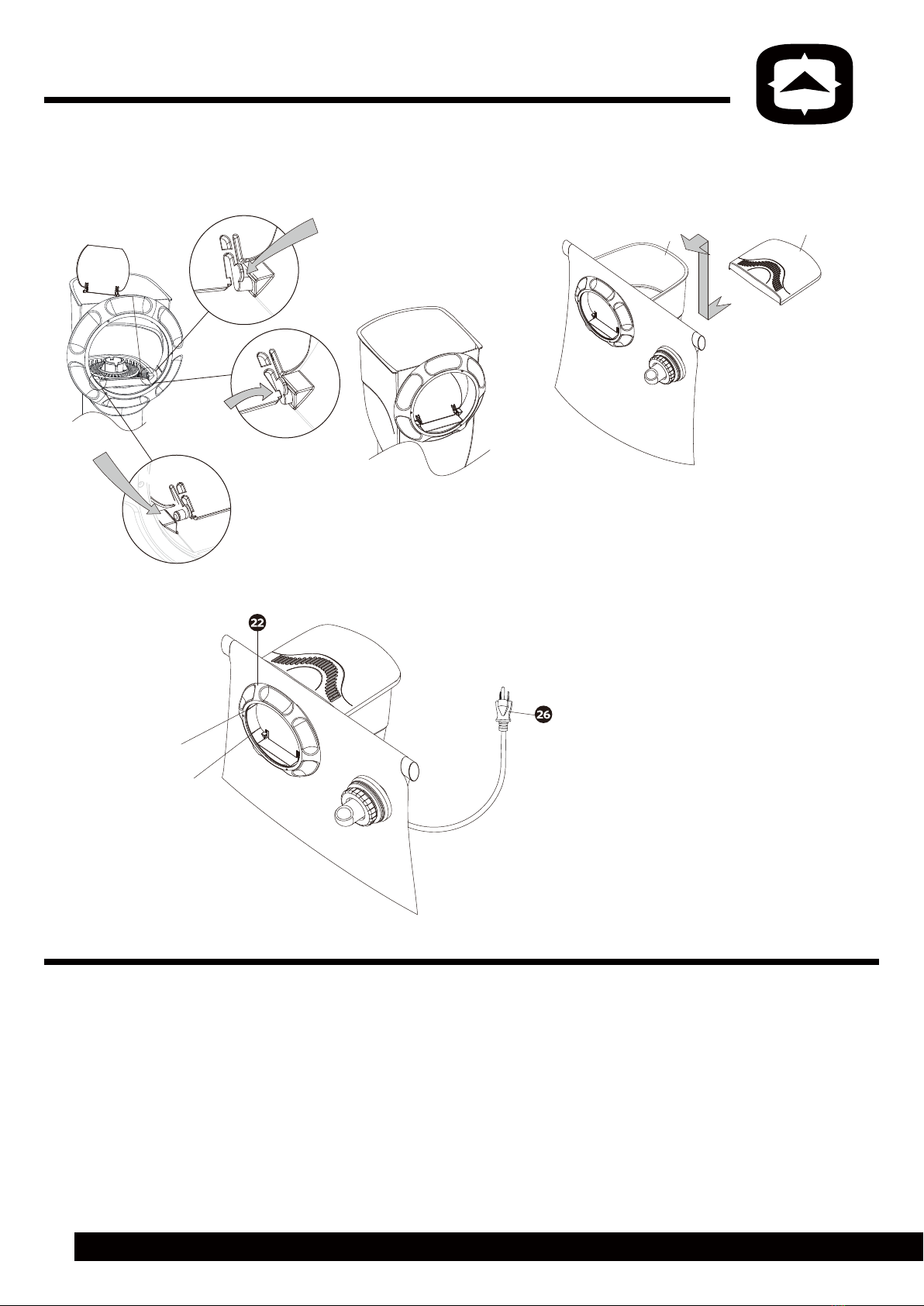 22

26