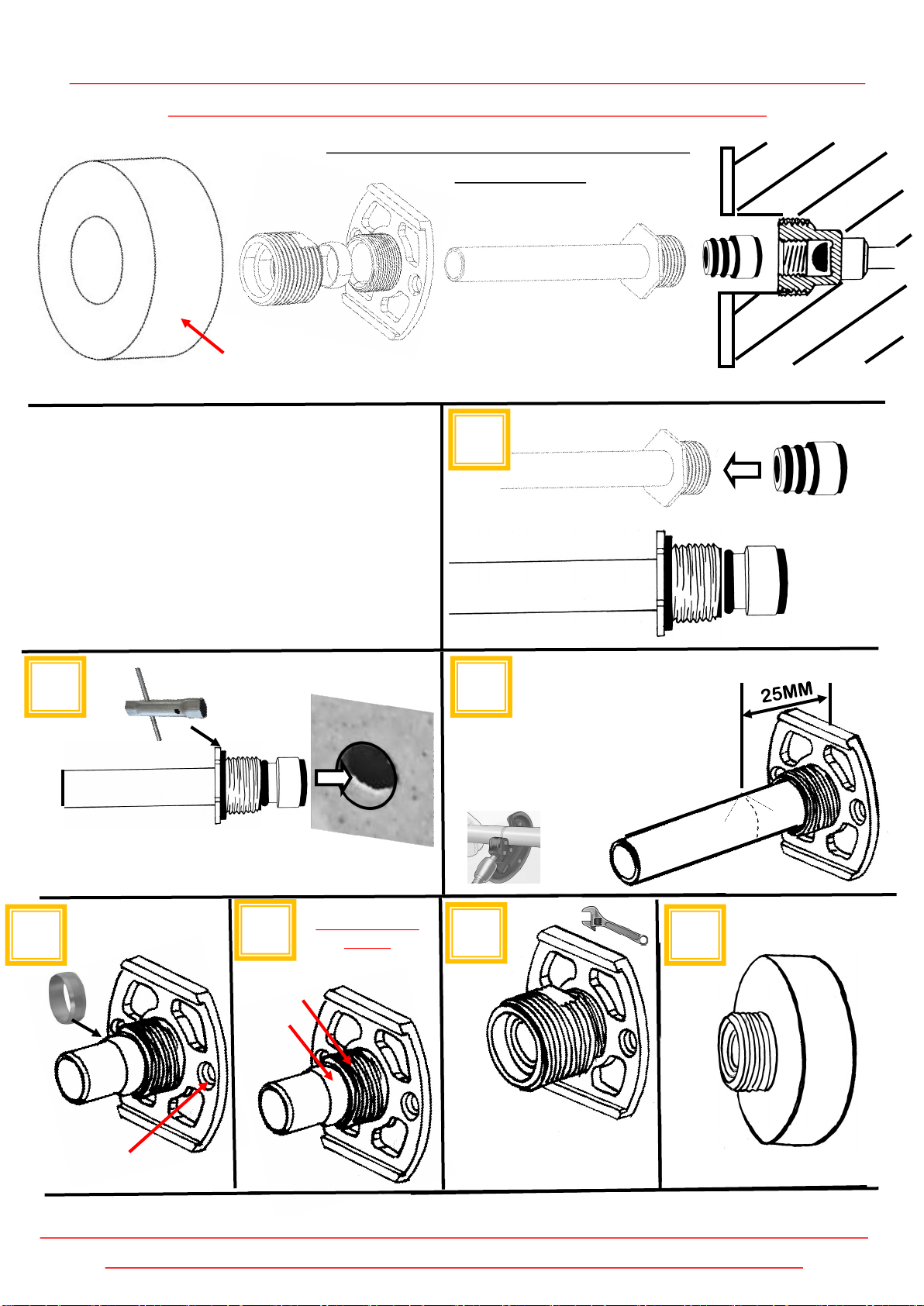 25MM