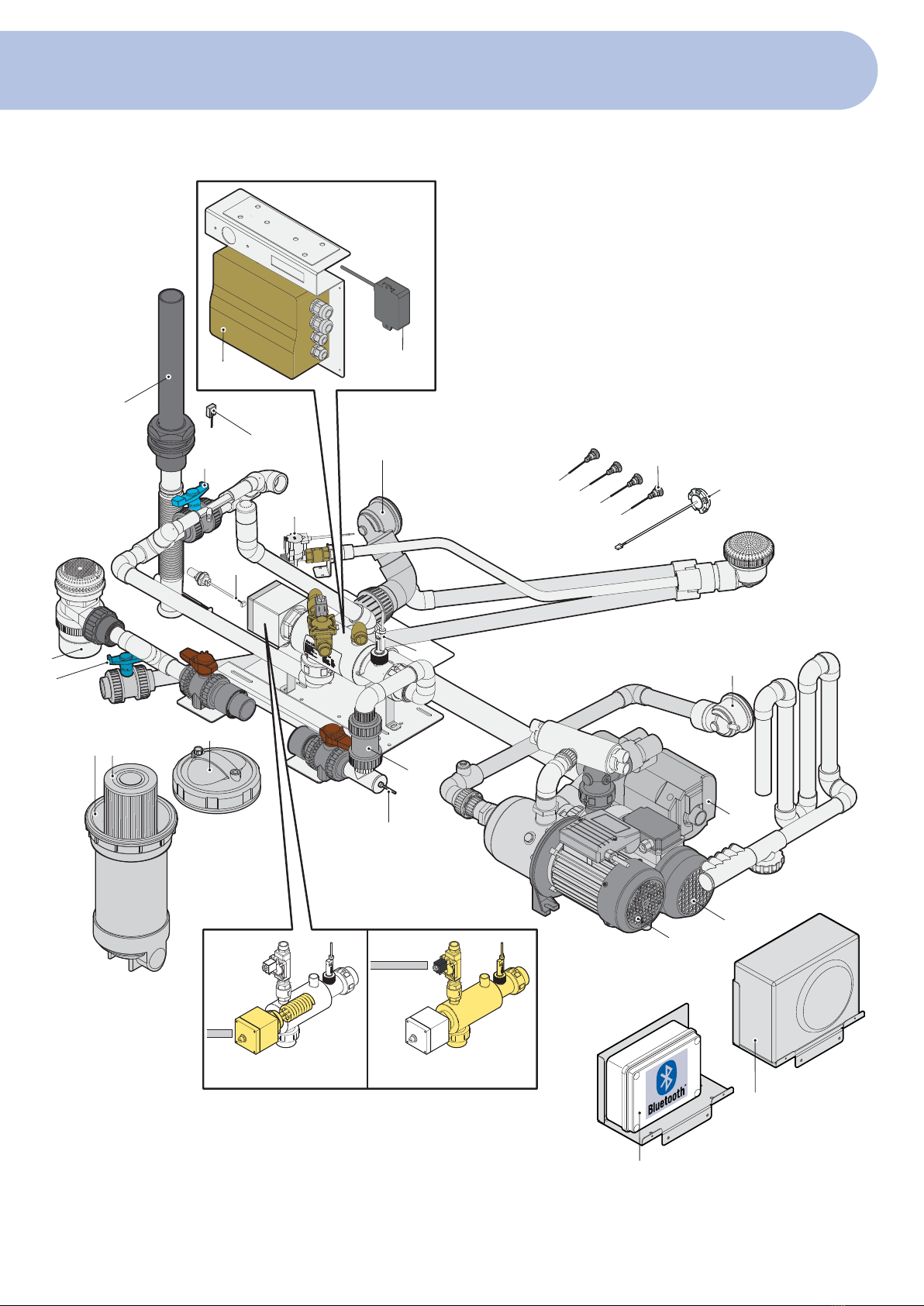 Bluetooth