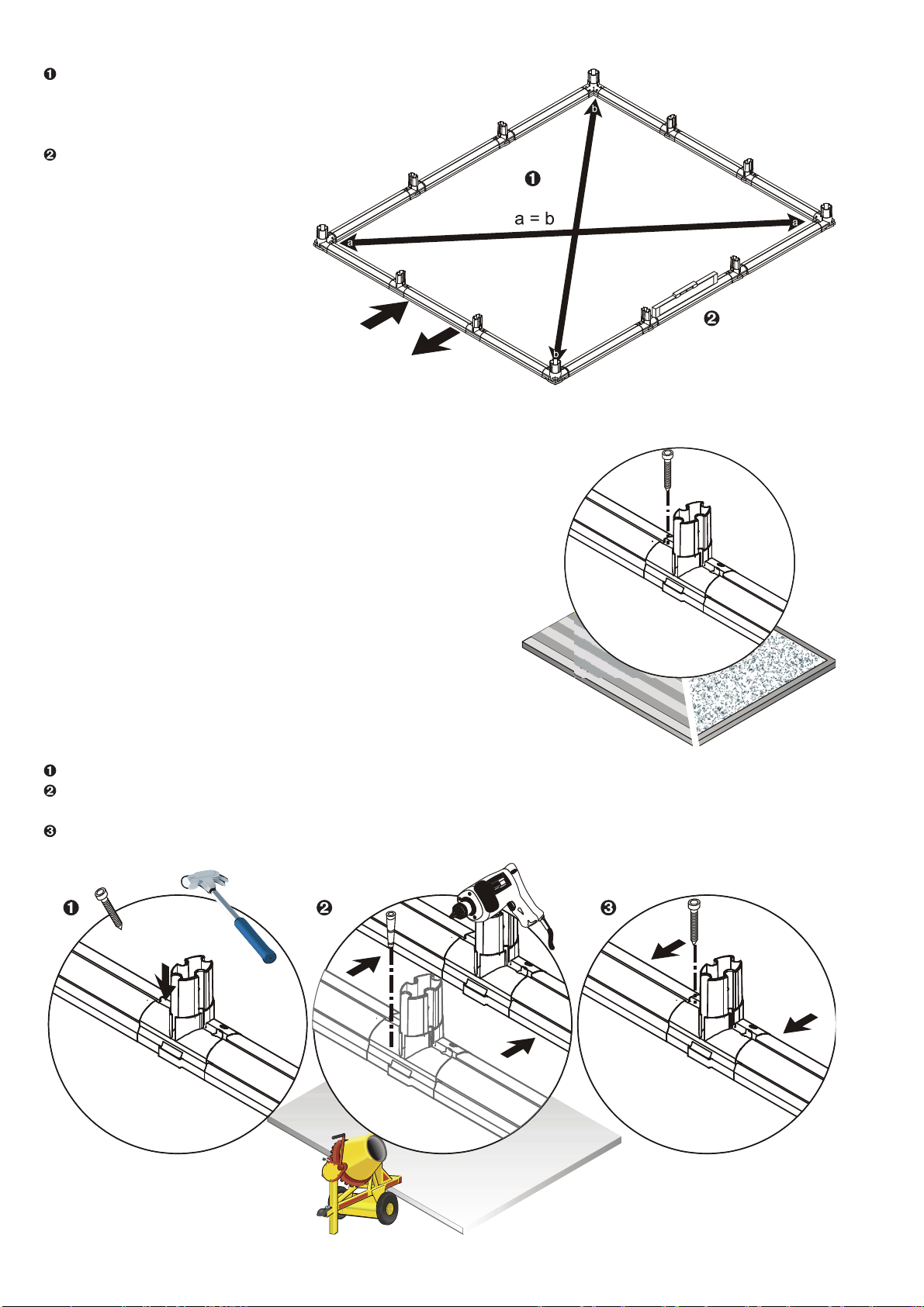 ❶

❷

❶

a = b

a

a

b

b

❷

❶
❷

❸

❶

❷

❸