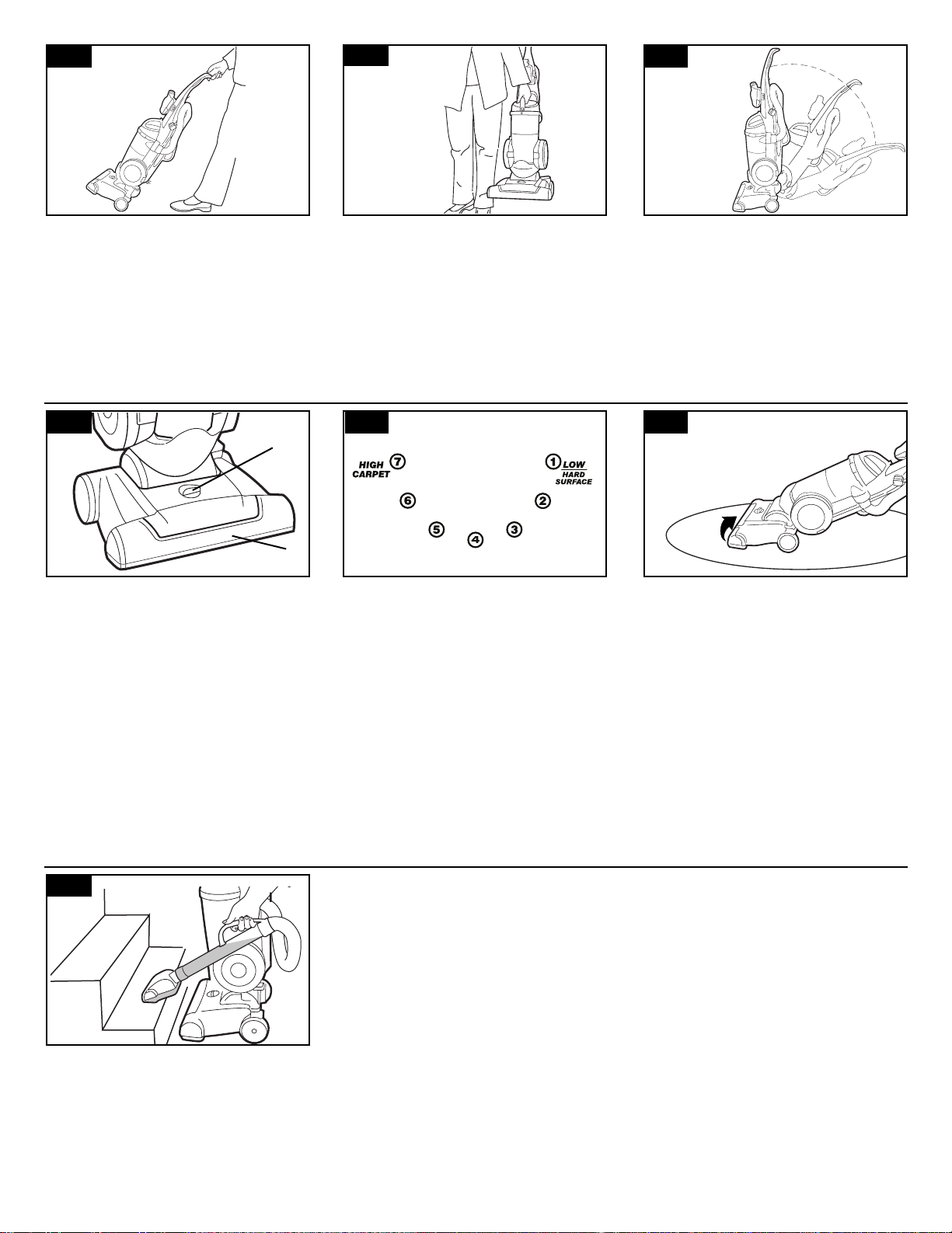 HIGH CARPET 7

6

5

4

3

2

1 LOW HARD SURFACE