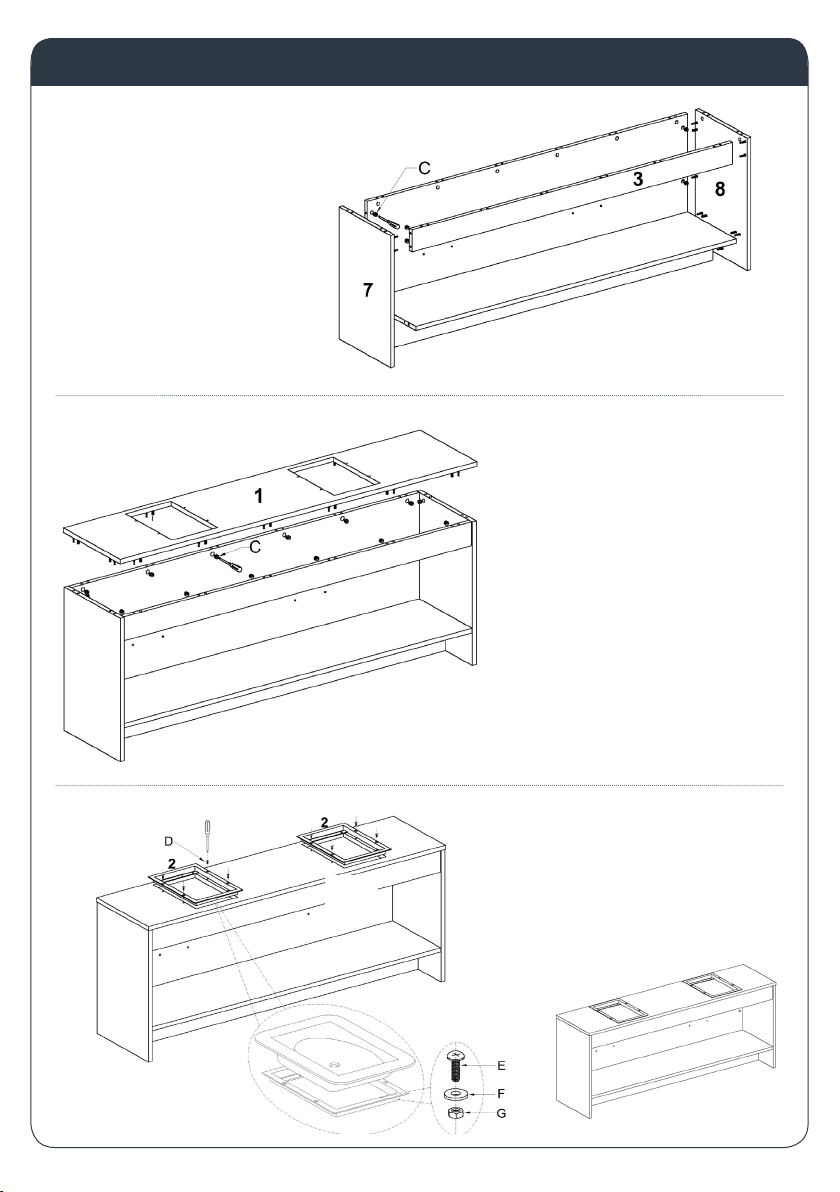 C
3
8
7

1
C

D
2
2
E
F
G