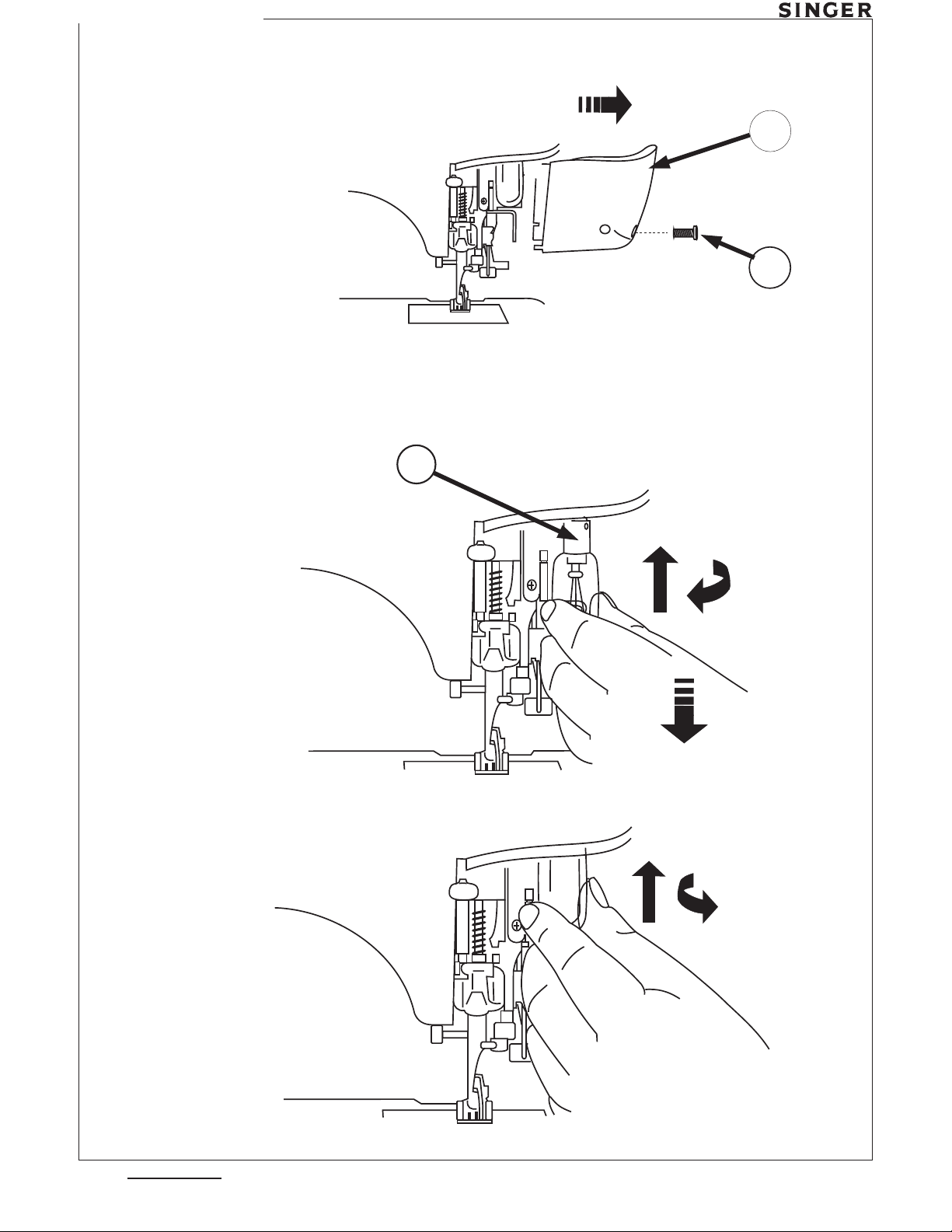 SINGER