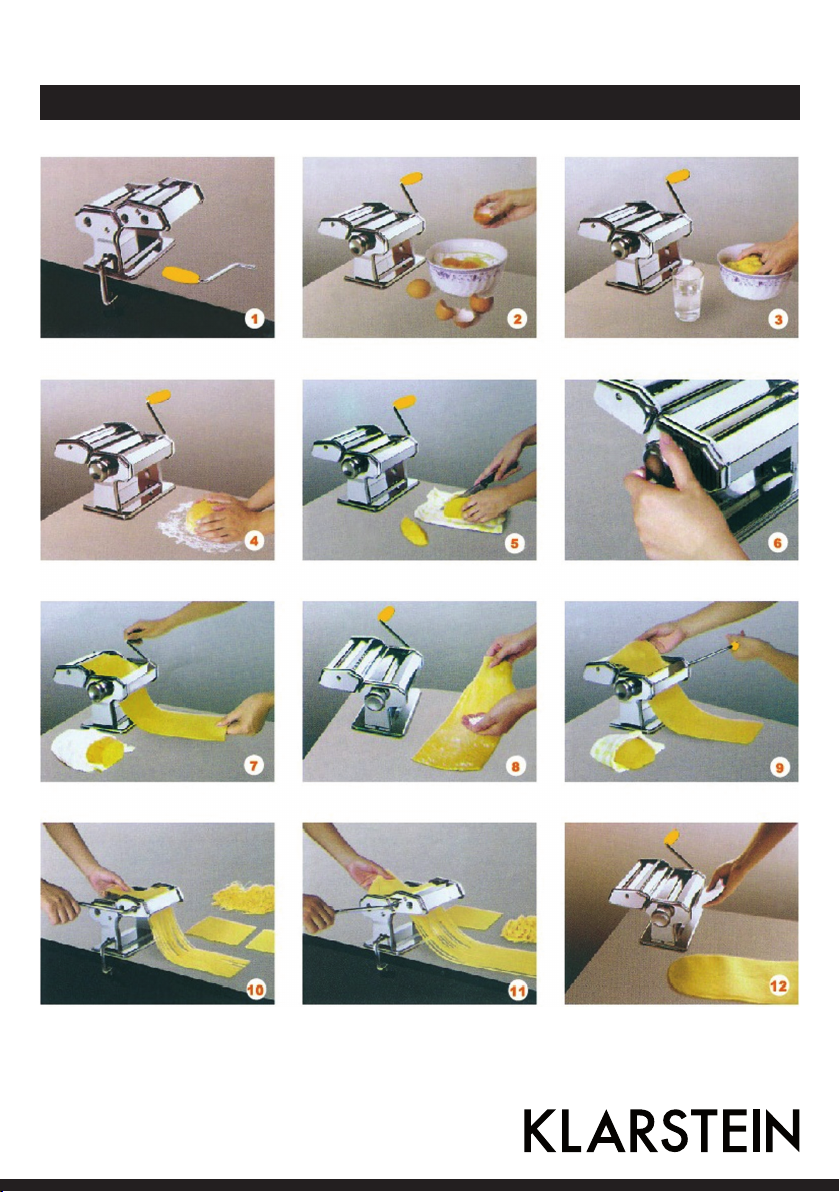 1
2
3
4
5
6
7
8
9
10
11
12

KLARSTEIN