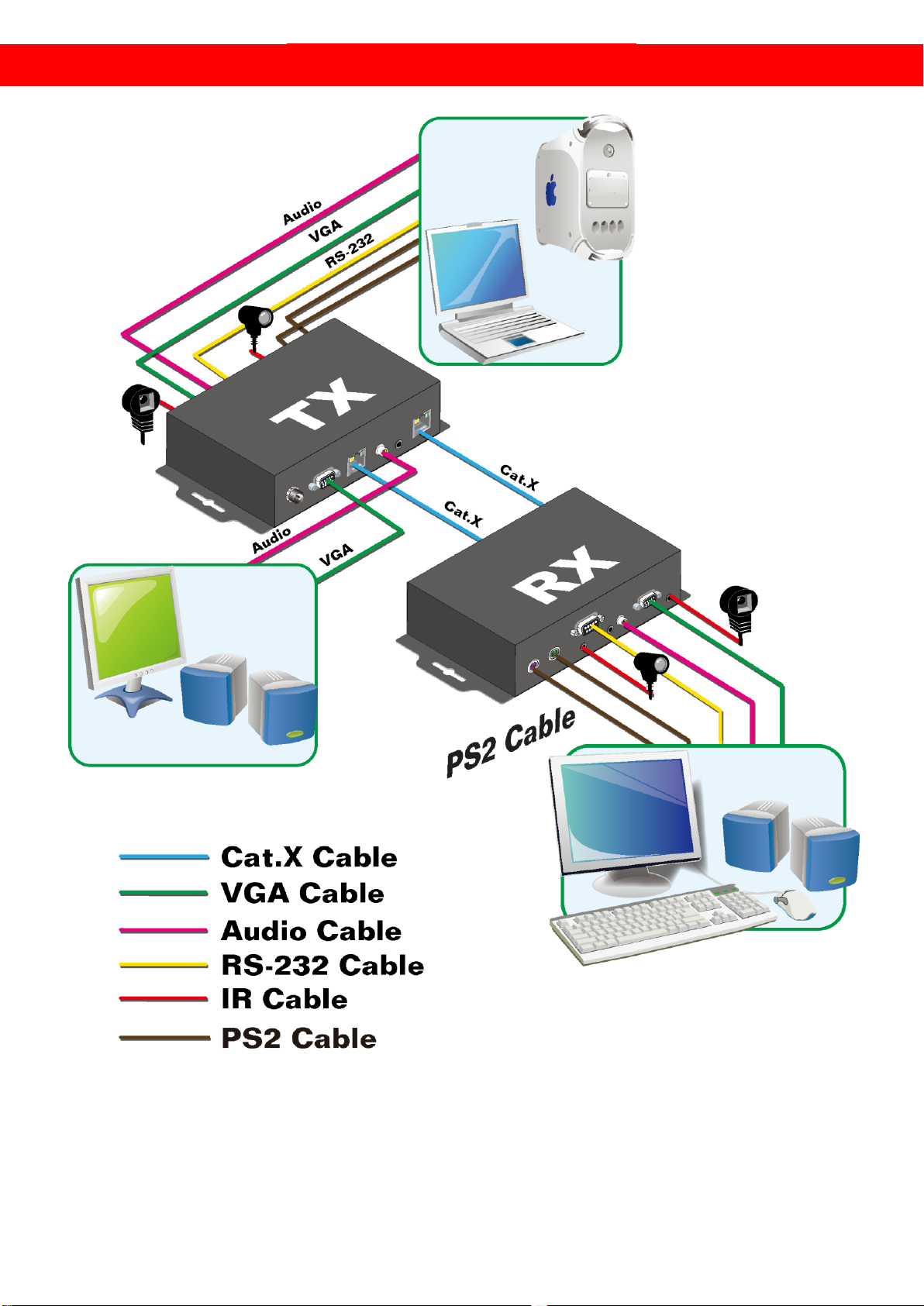 Audio
VGA
RS-232
TX
Cat.X
Cat.X
Audio
VGA
RX
PS2 Cable

Cat.X Cable
VGA Cable
Audio Cable
RS-232 Cable
IR Cable
PS2 Cable