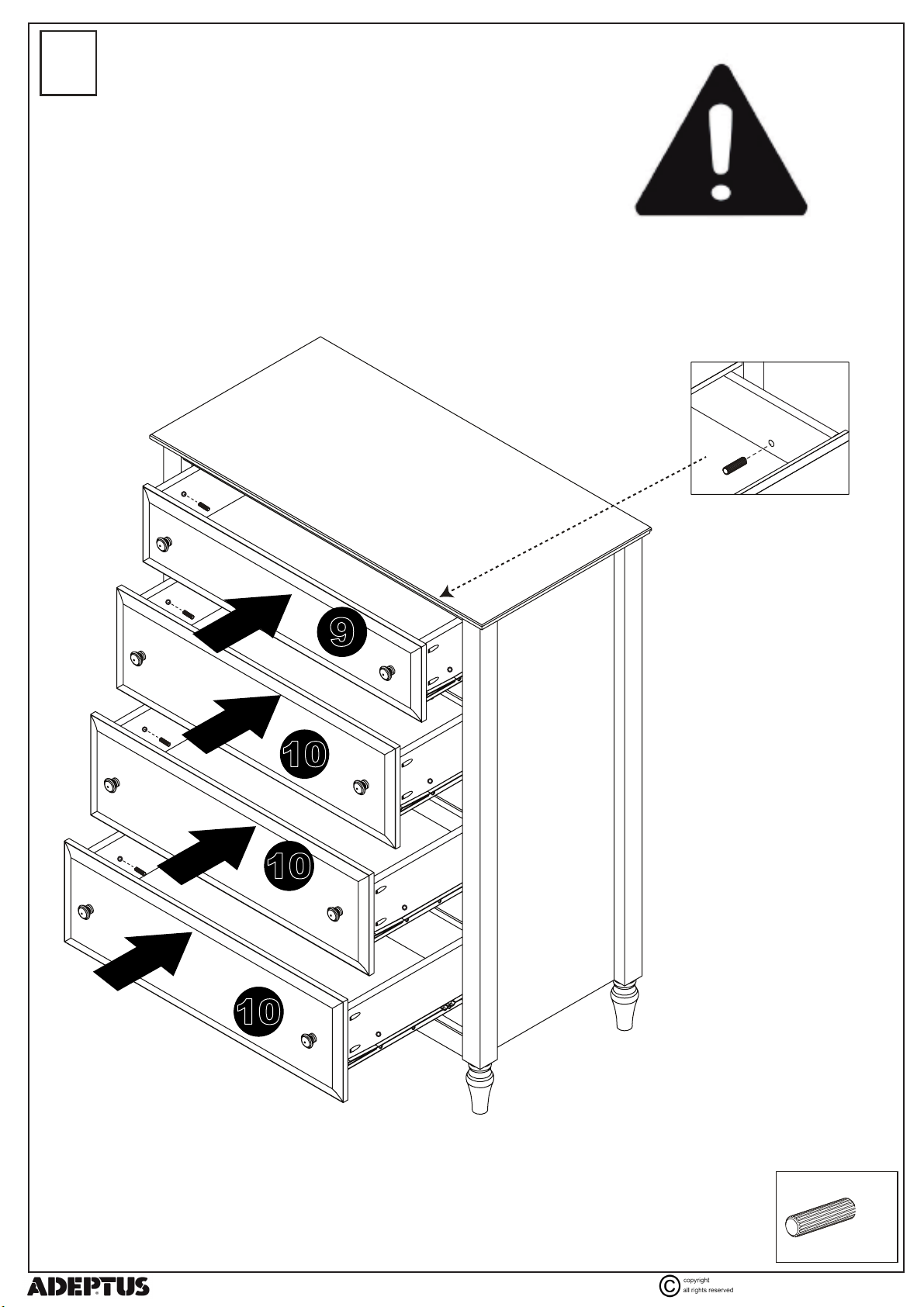 9

10

10

10

ADEPTUS

© copyright
all rights reserved