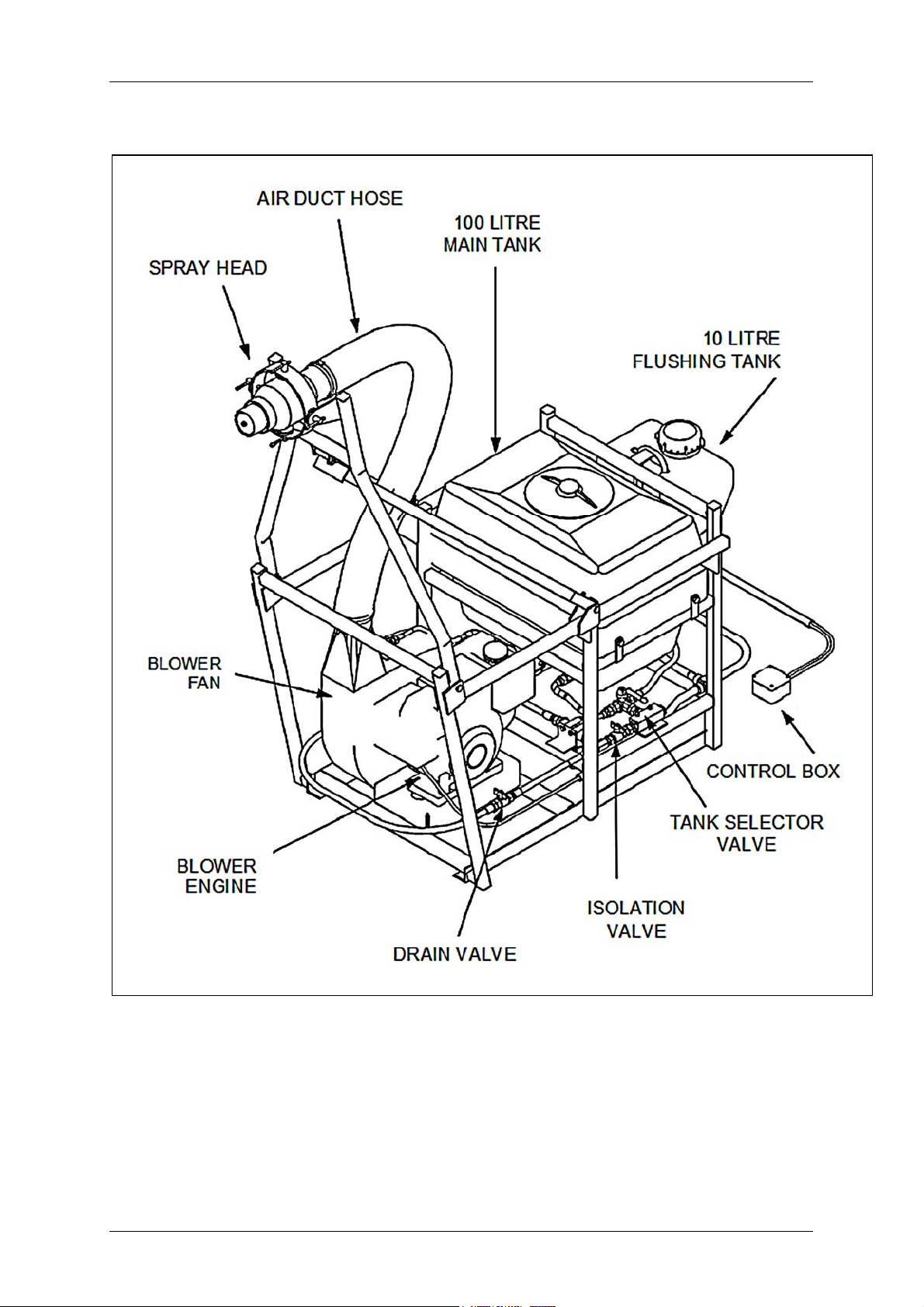 AIR DUCT HOSE

100 LITRE
MAIN TANK

SPRAY HEAD

10 LITRE
FLUSHING TANK

BLOWER
FAN

CONTROL BOX

TANK SELECTOR
VALVE

BLOWER
ENGINE

ISOLATION
VALVE

DRAIN VALVE