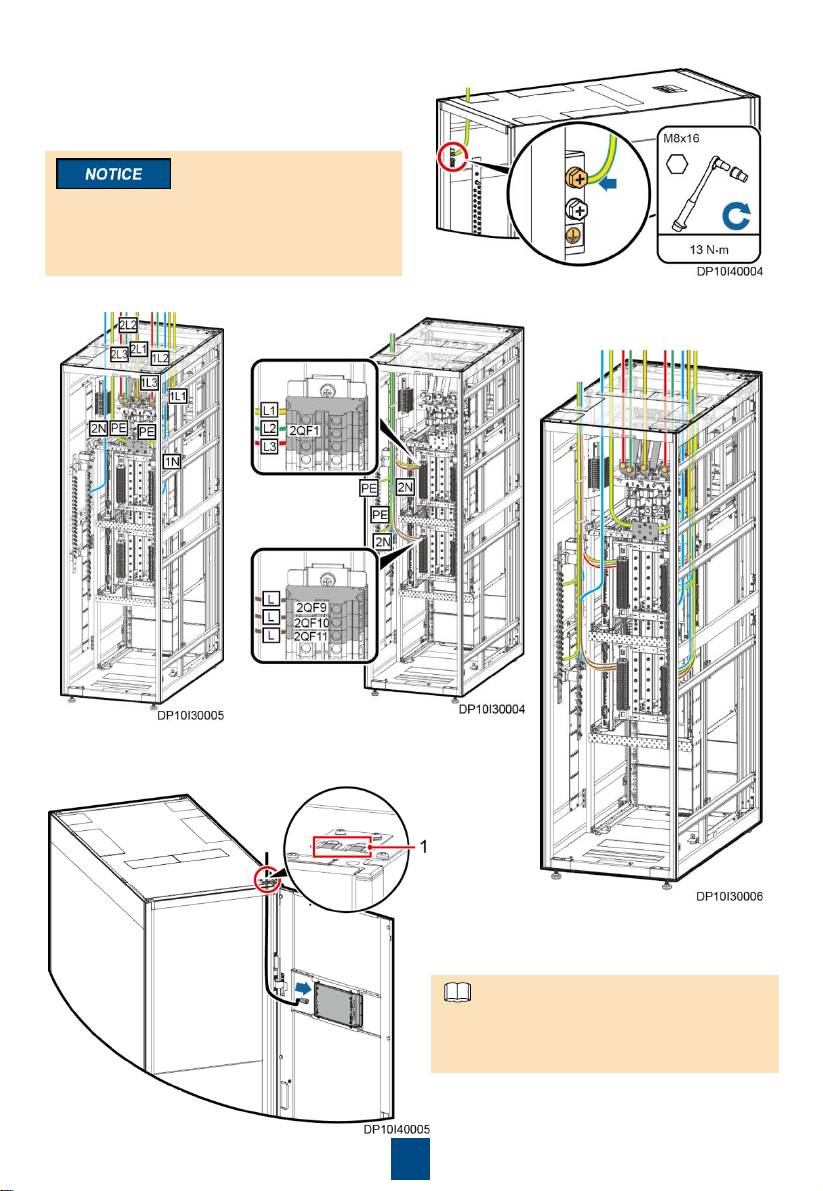 NOTICE

M8x16

13 N·m

DP10I40004

2L2
2L3
2L1
1L2
1L3
1L1
2N
PE
PE
1N

DP10I30005

L1
L2
L3
2QF1
PE
2N
PE
2N
L
L
L
2QF9
2QF10
2QF11

DP10I30004

DP10I30006

1

DP10I40005