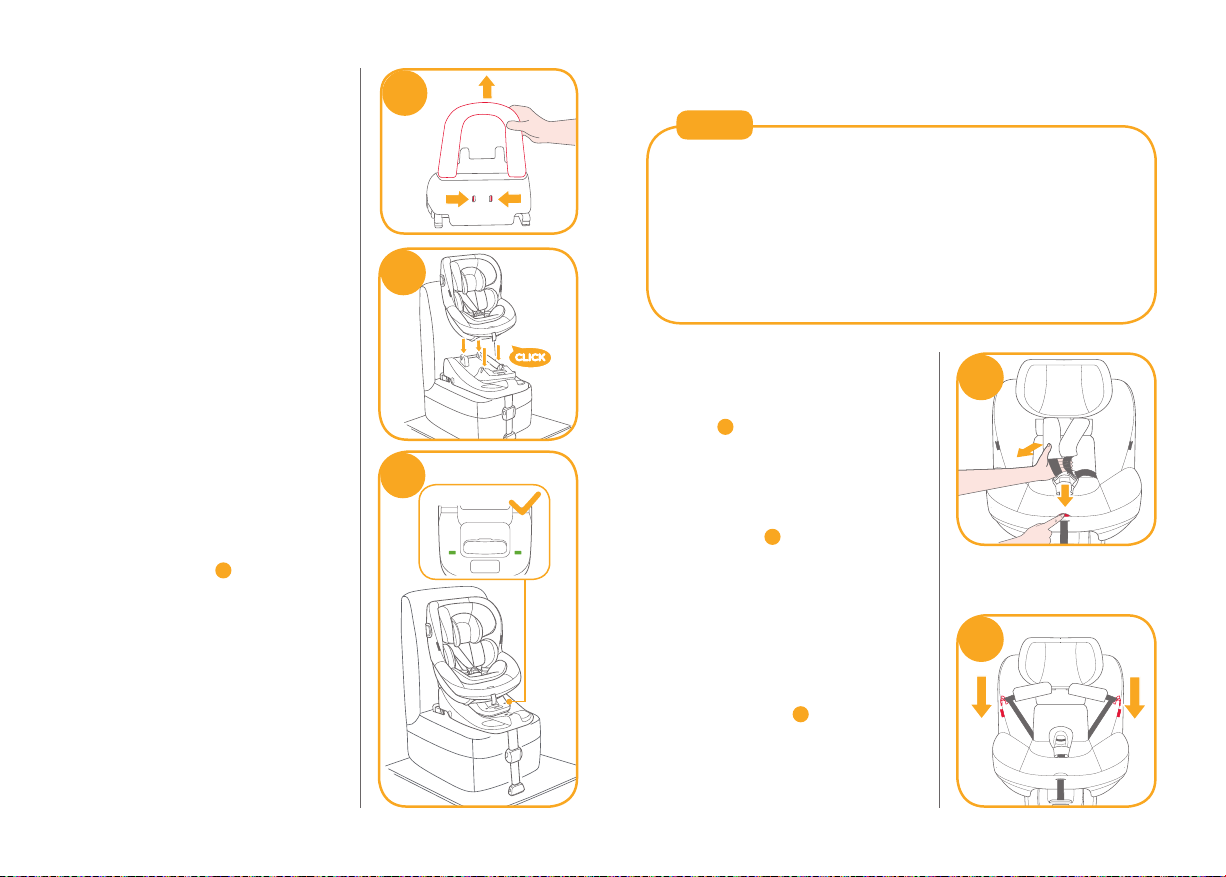 CLICK