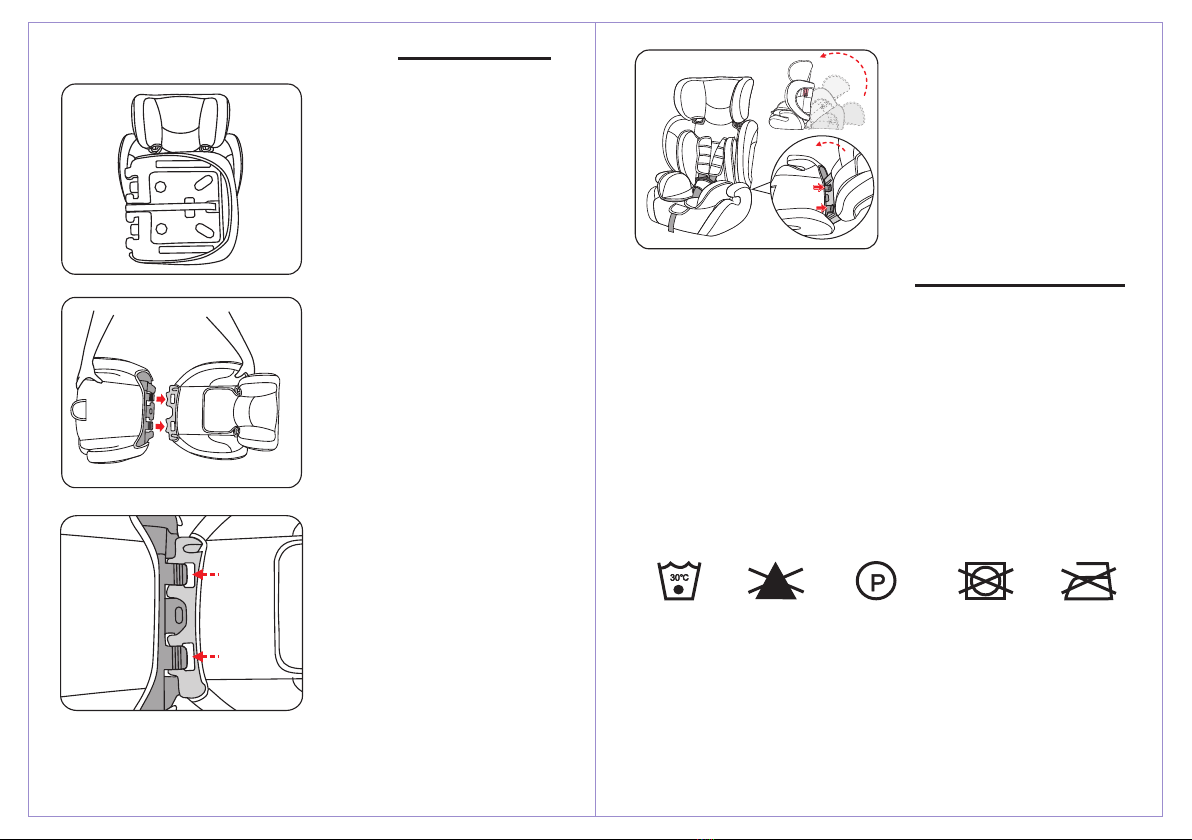 30°C

P