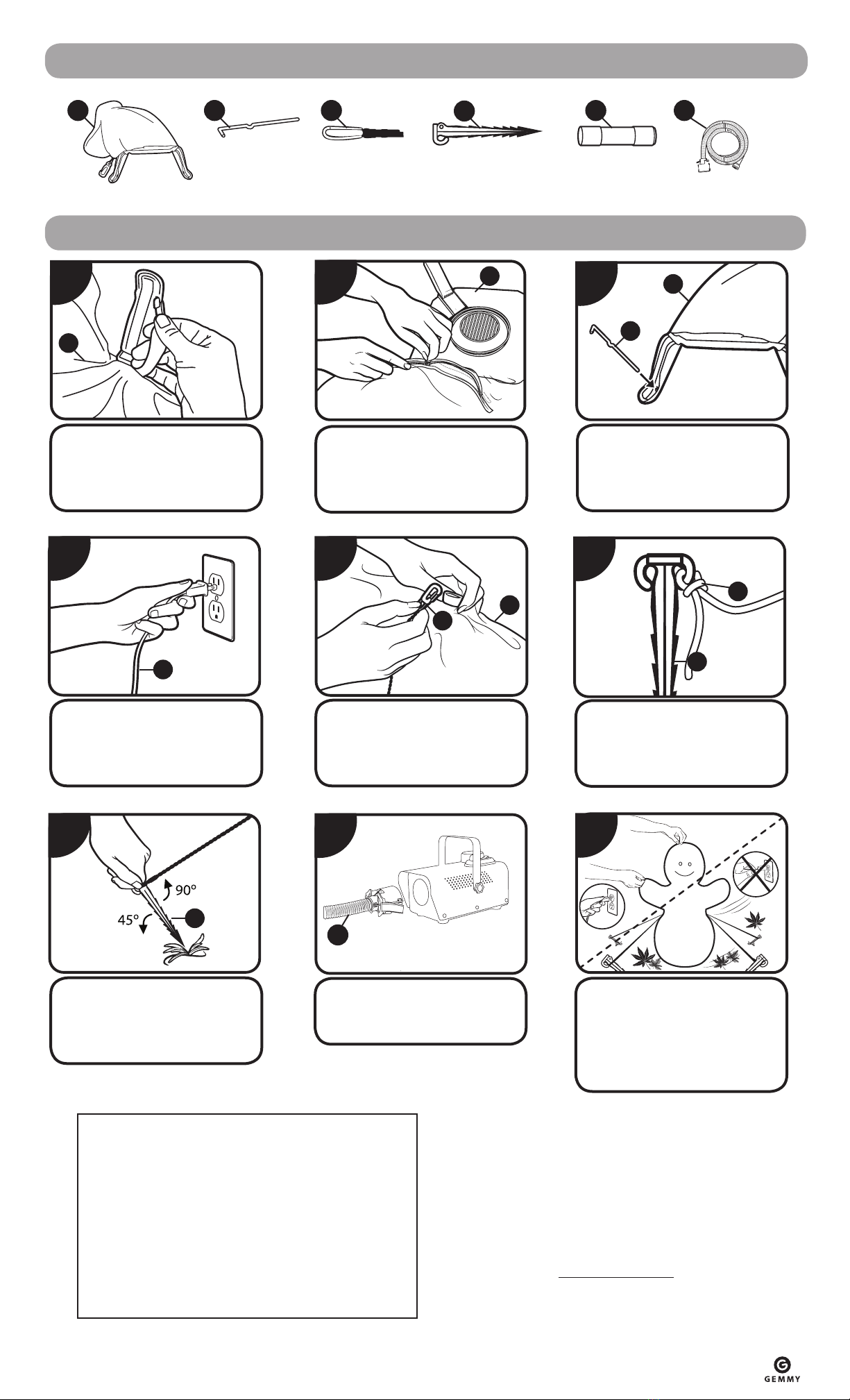 90°
45°
GEMMY