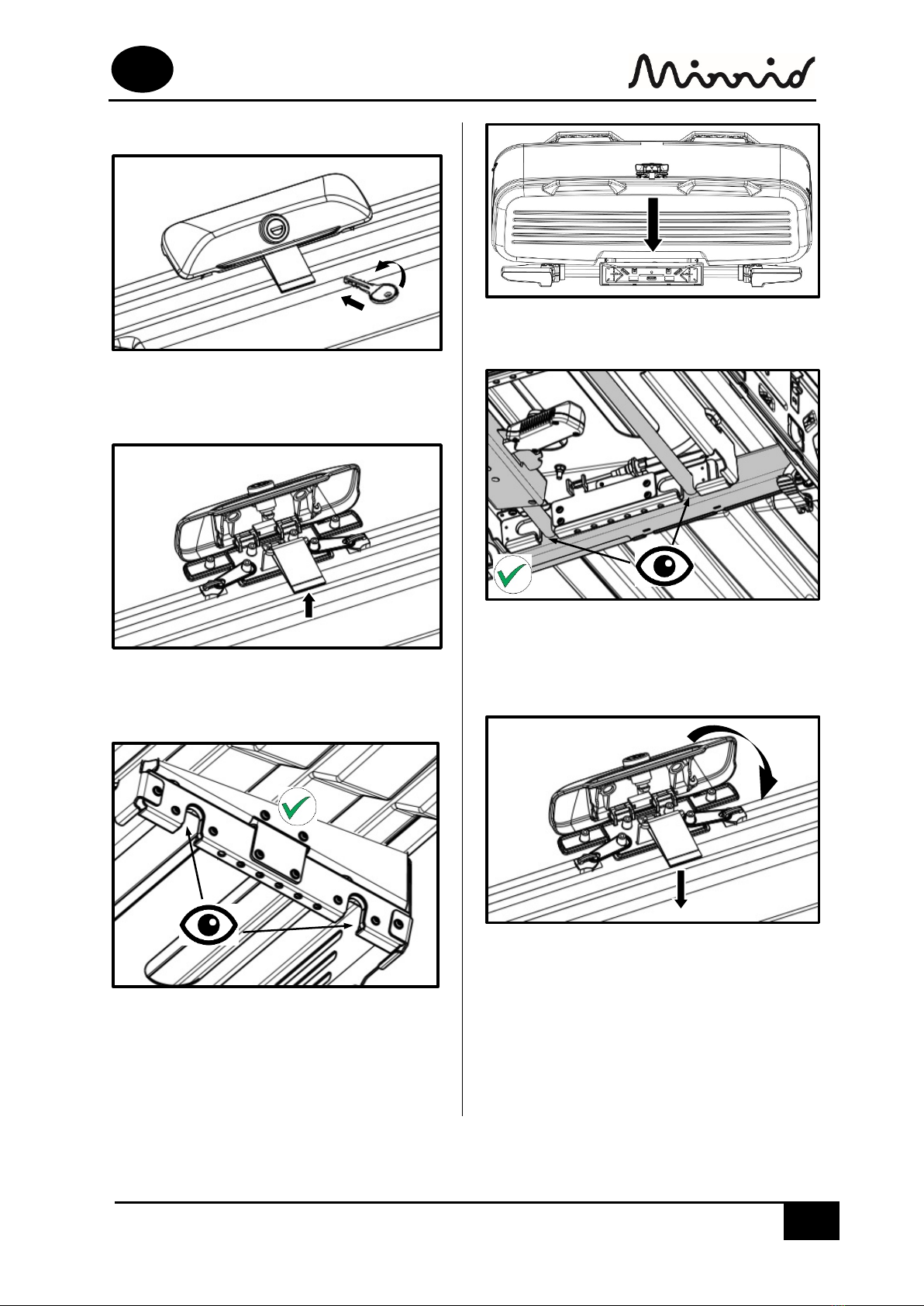 Minnid