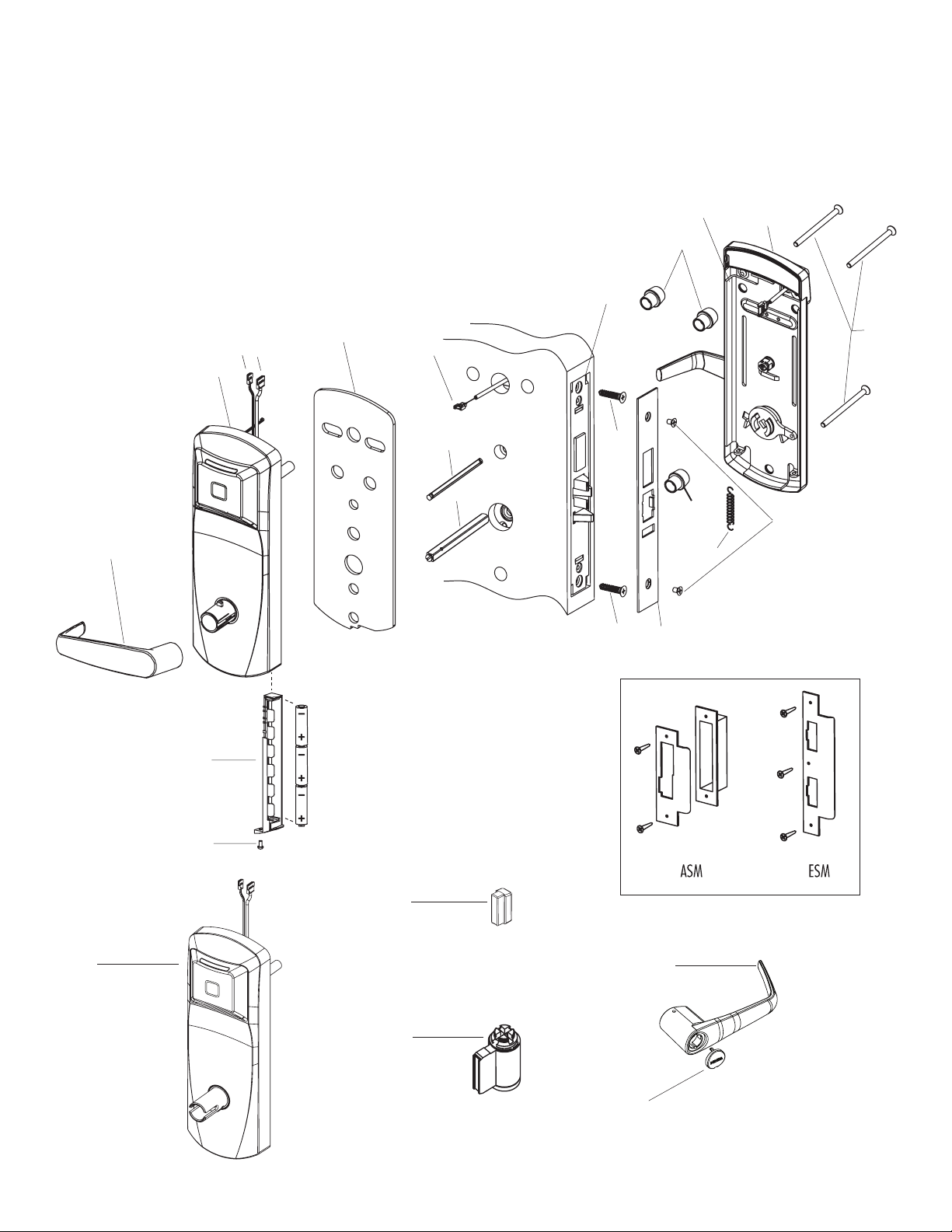 ASM

ESM