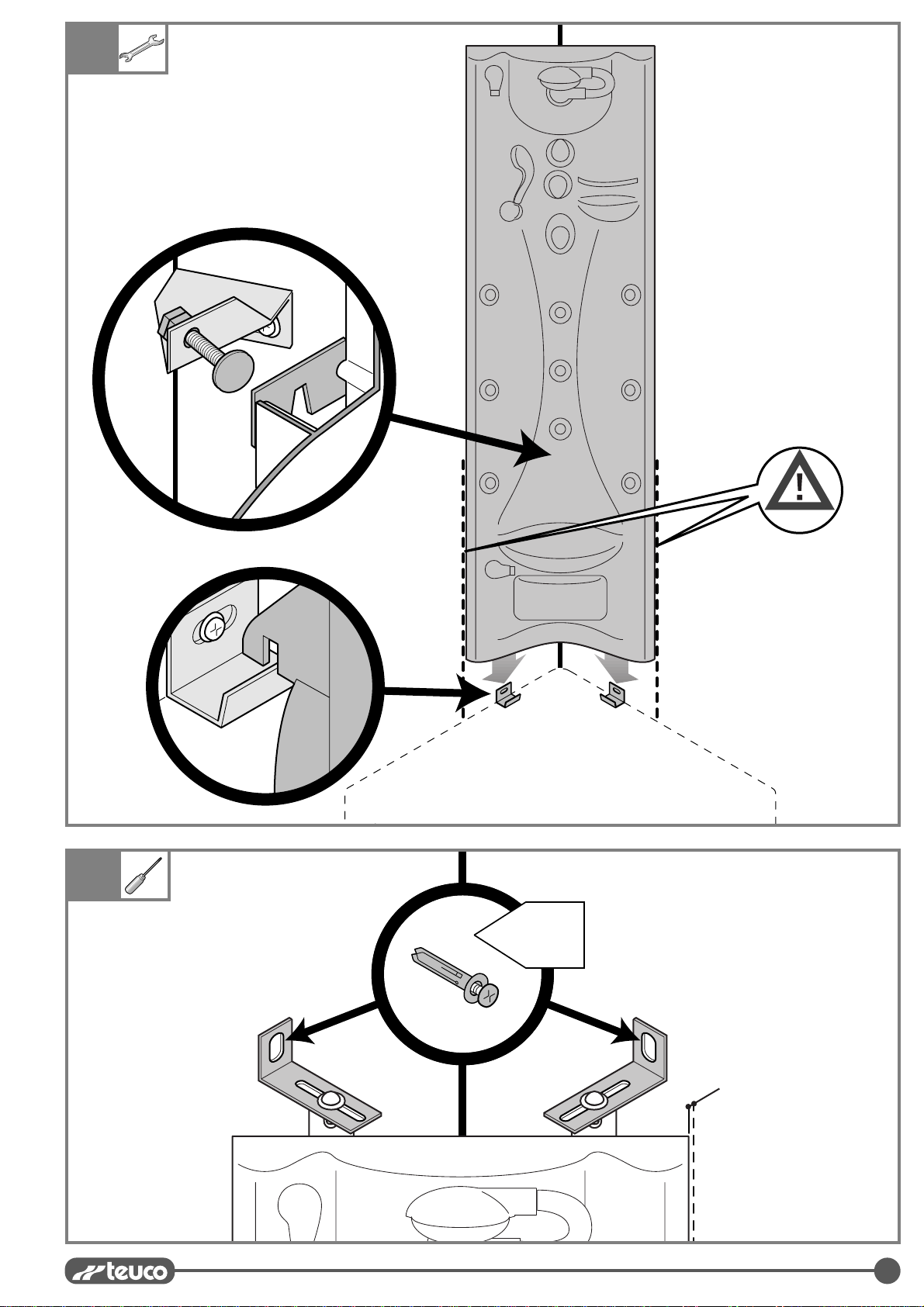 teuco