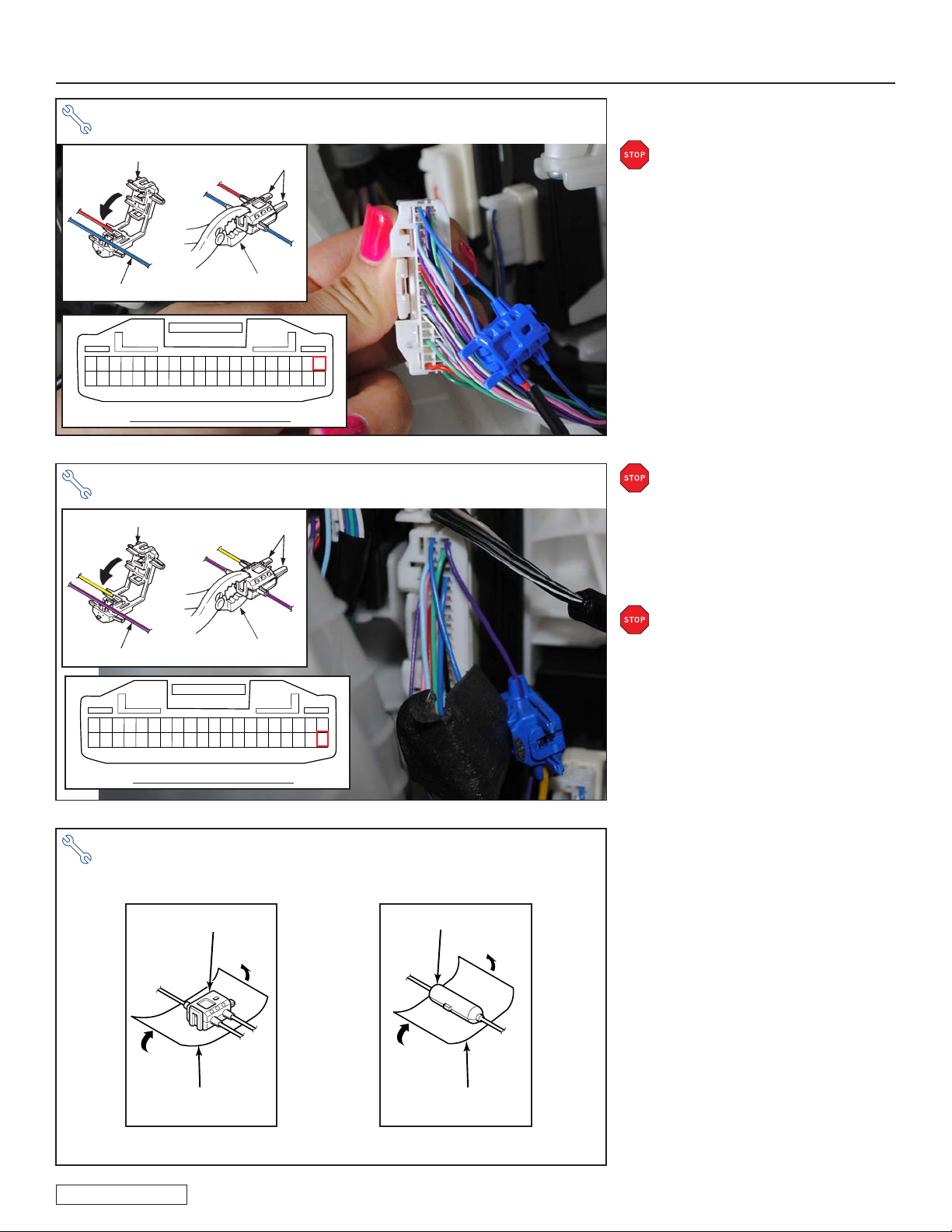 STOP

STOP

STOP