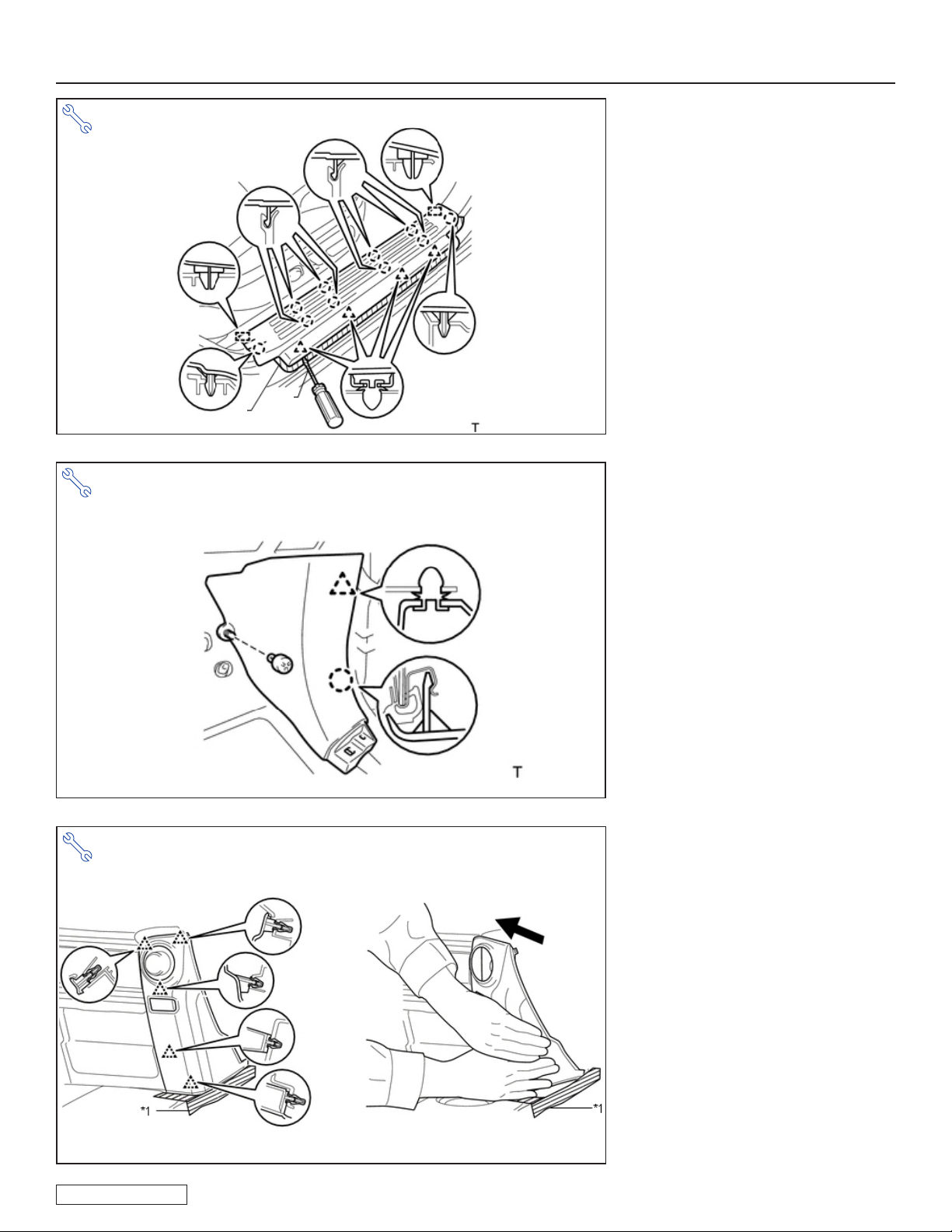 T

T

*1

*1