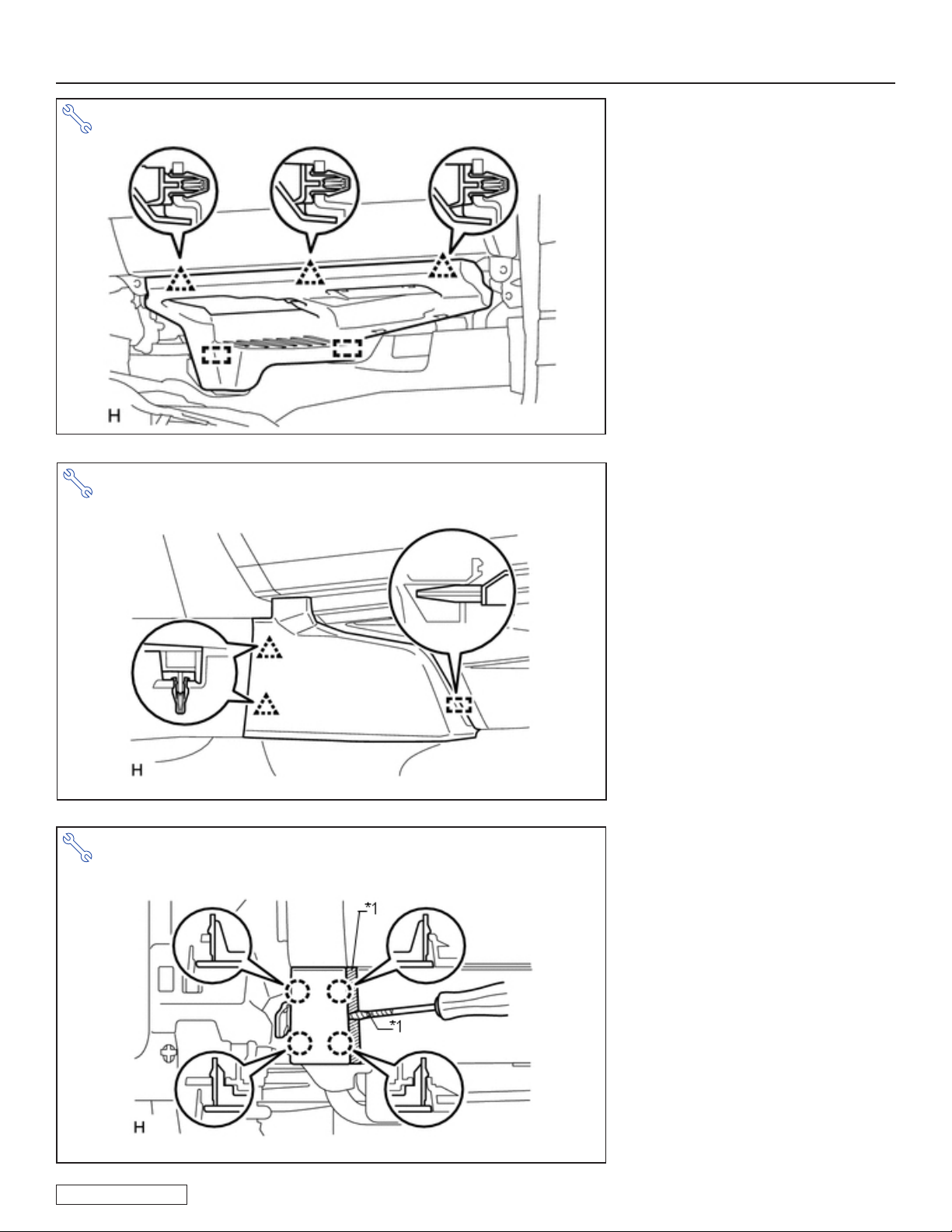 H

H

*1

*1

H