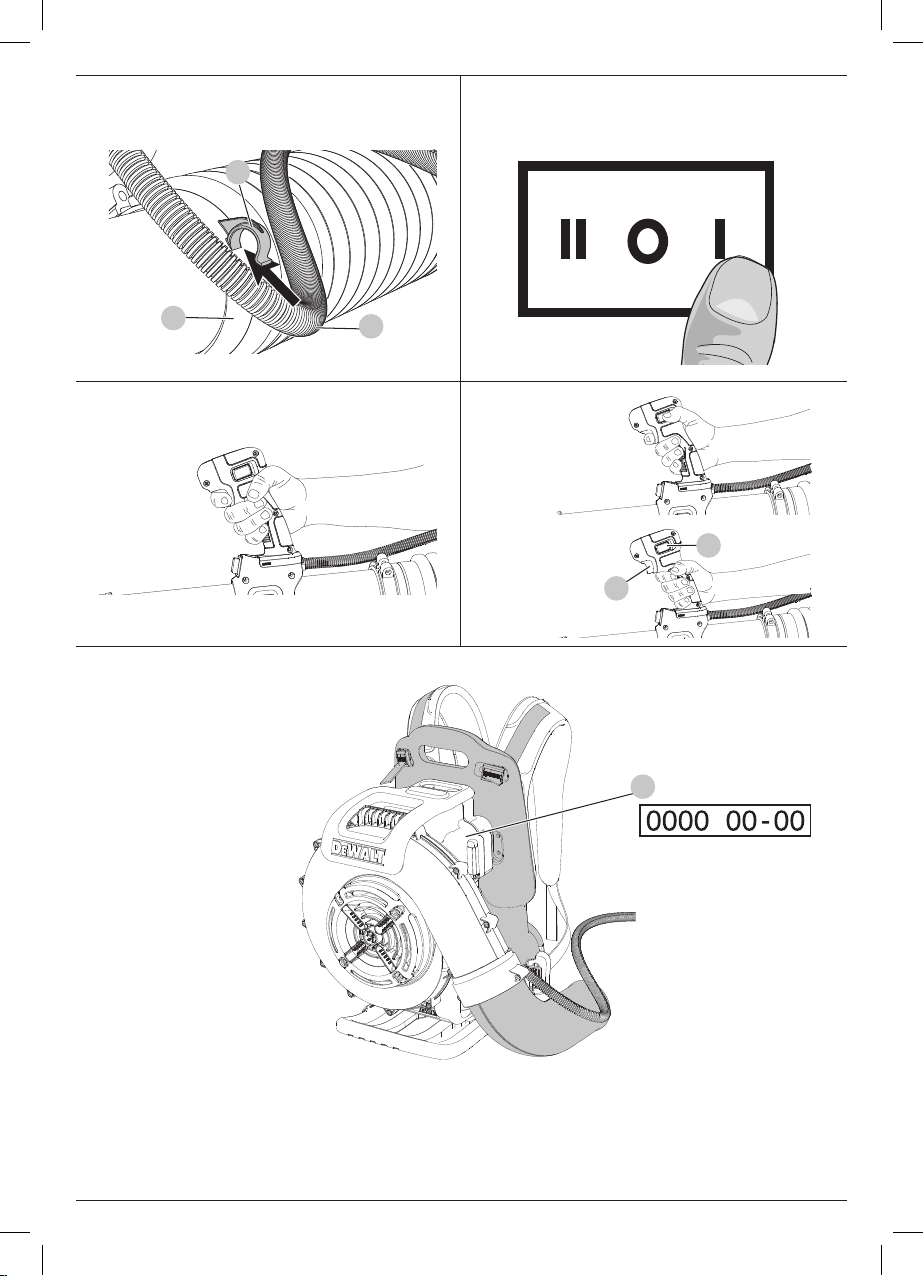 II O I

DEWALT

0000 00-00