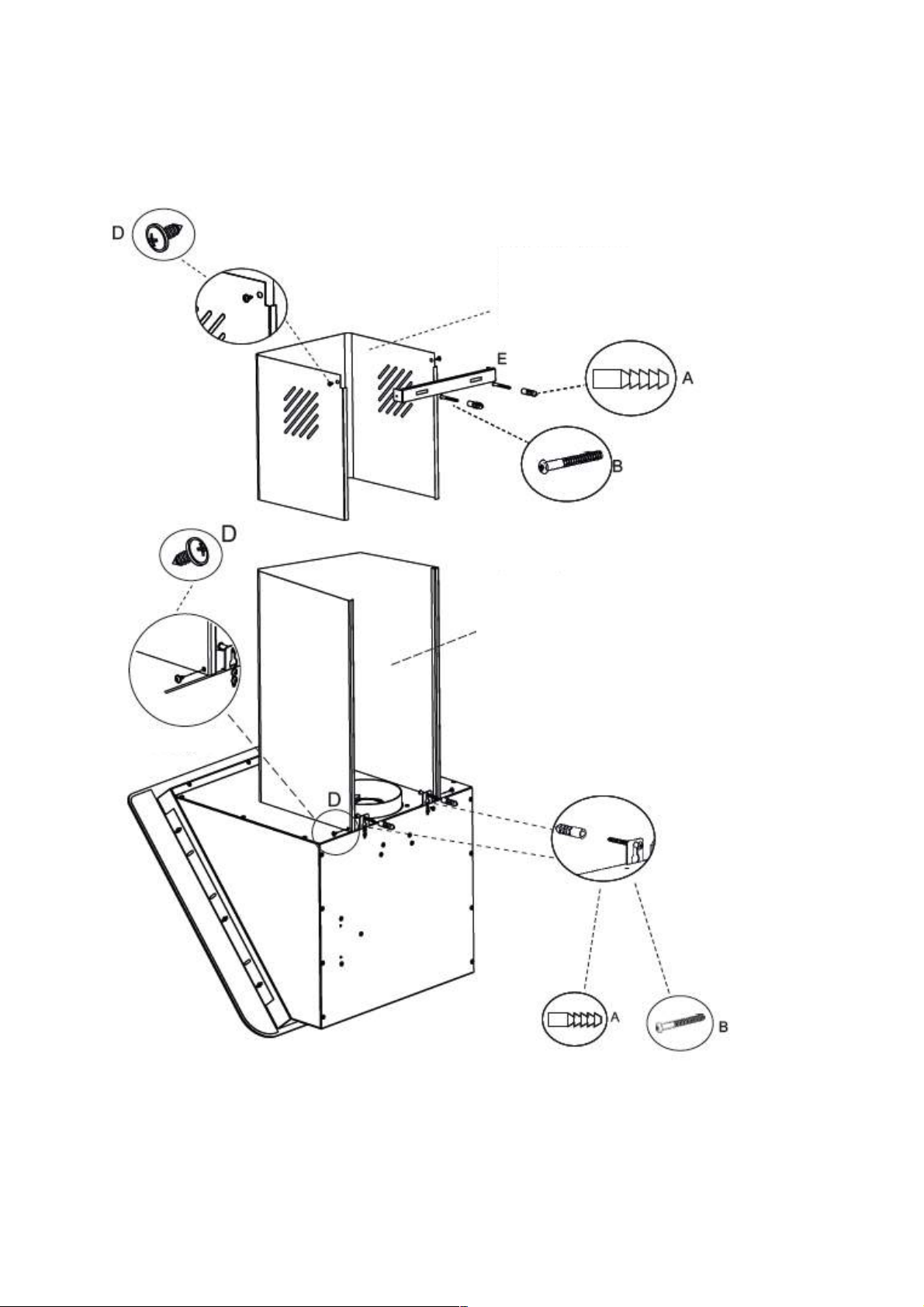 D

E

A

B

D

D

A

B