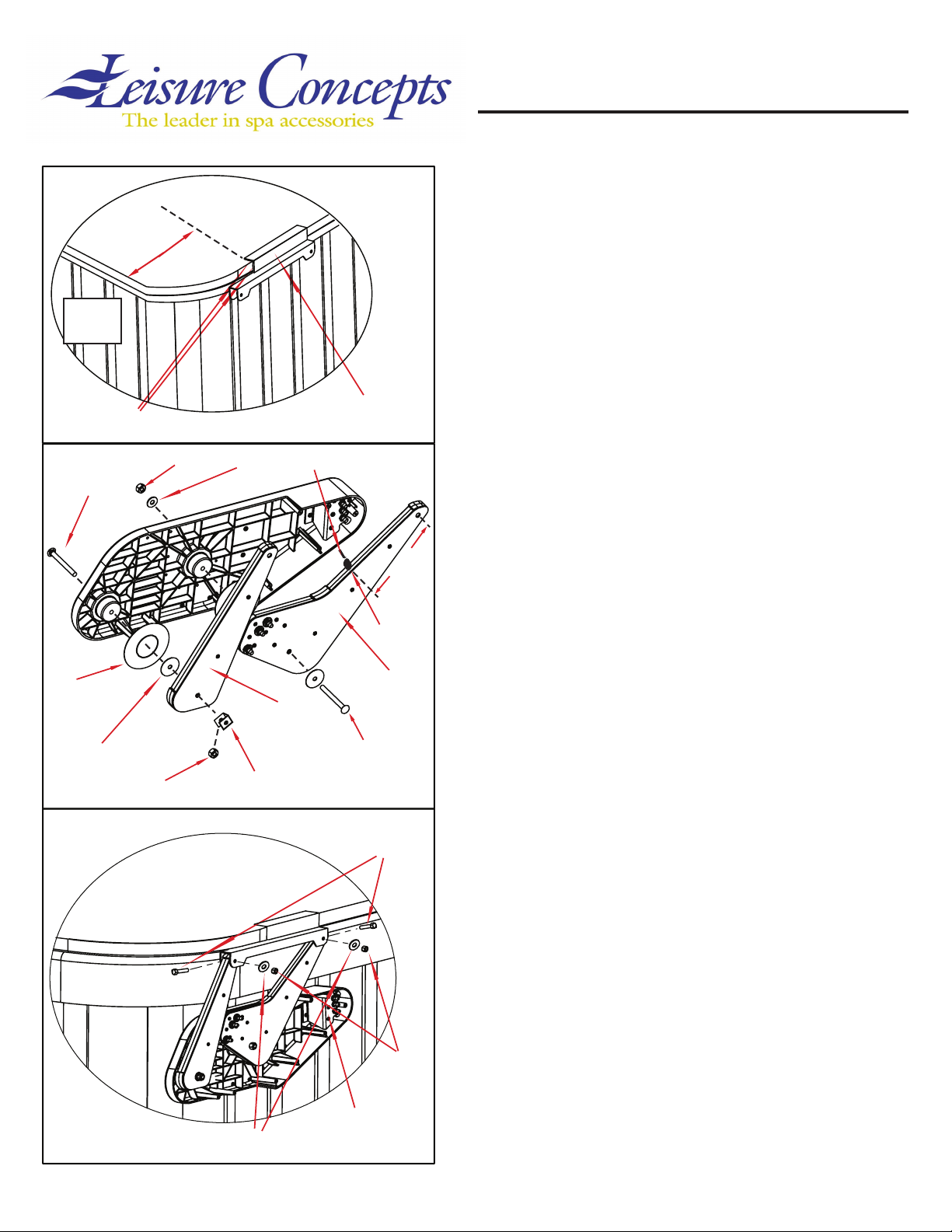 Leisure Concepts
The leader in spa accessories