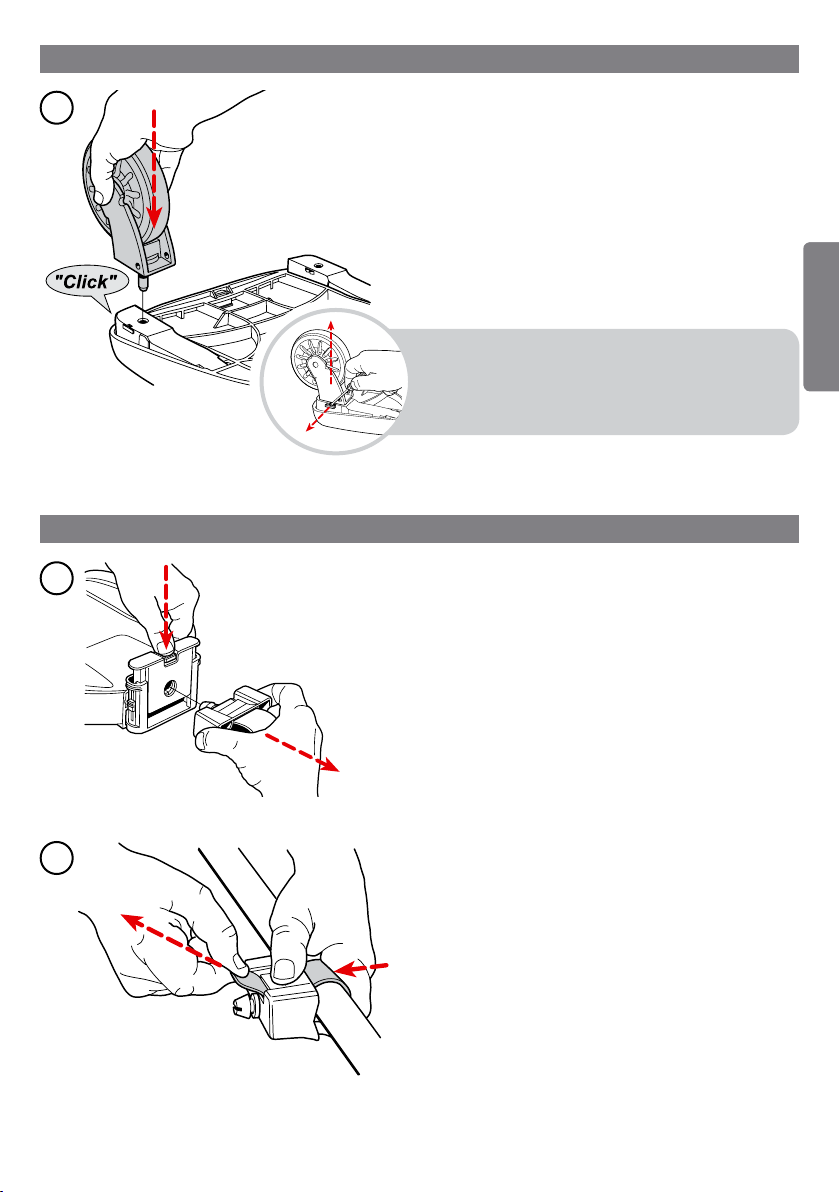 "Click"