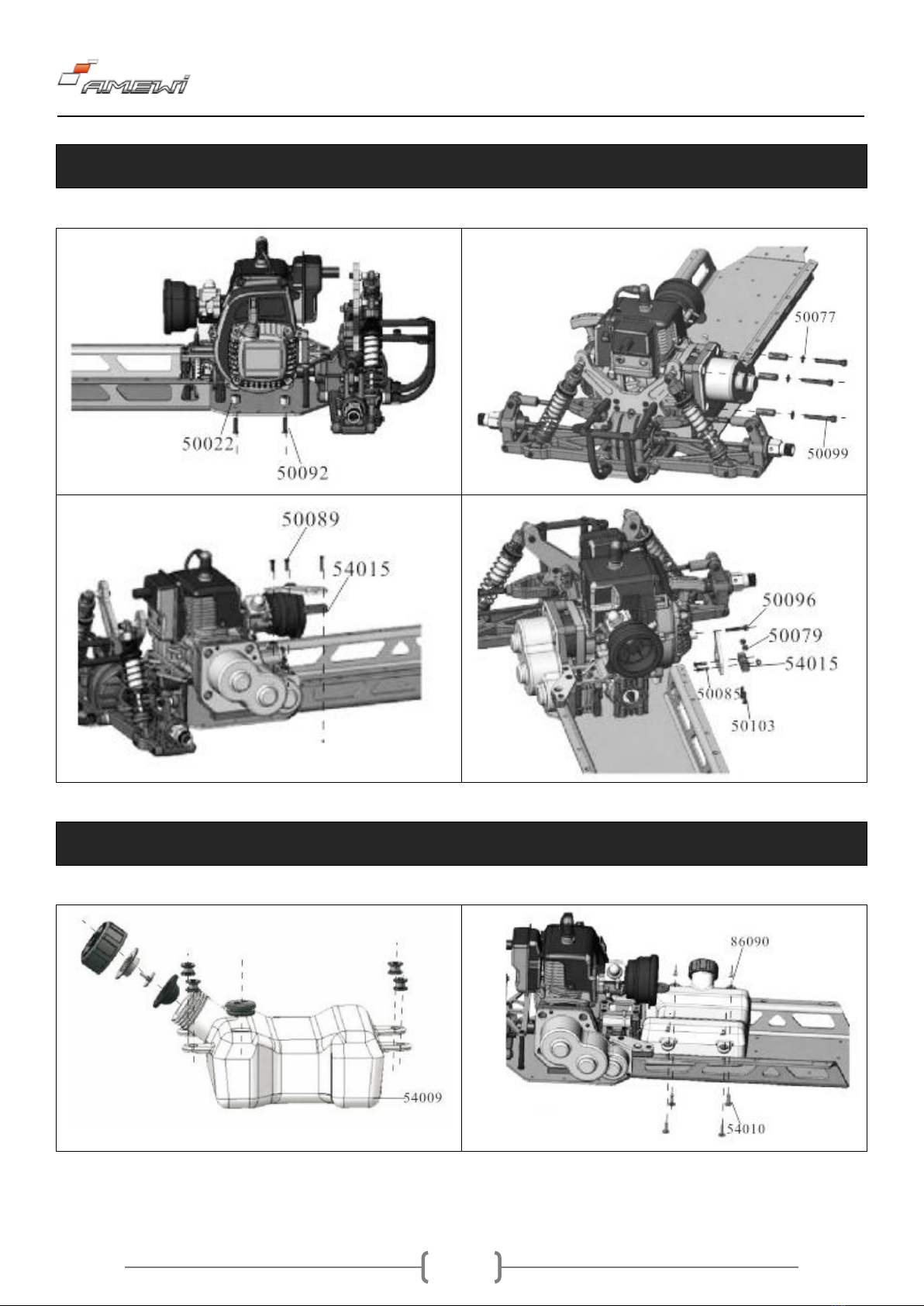 AMEWI

50022

50092

50077

50099

50089

54015

50096

50079

54015

50085

50103

54009

86090

54010