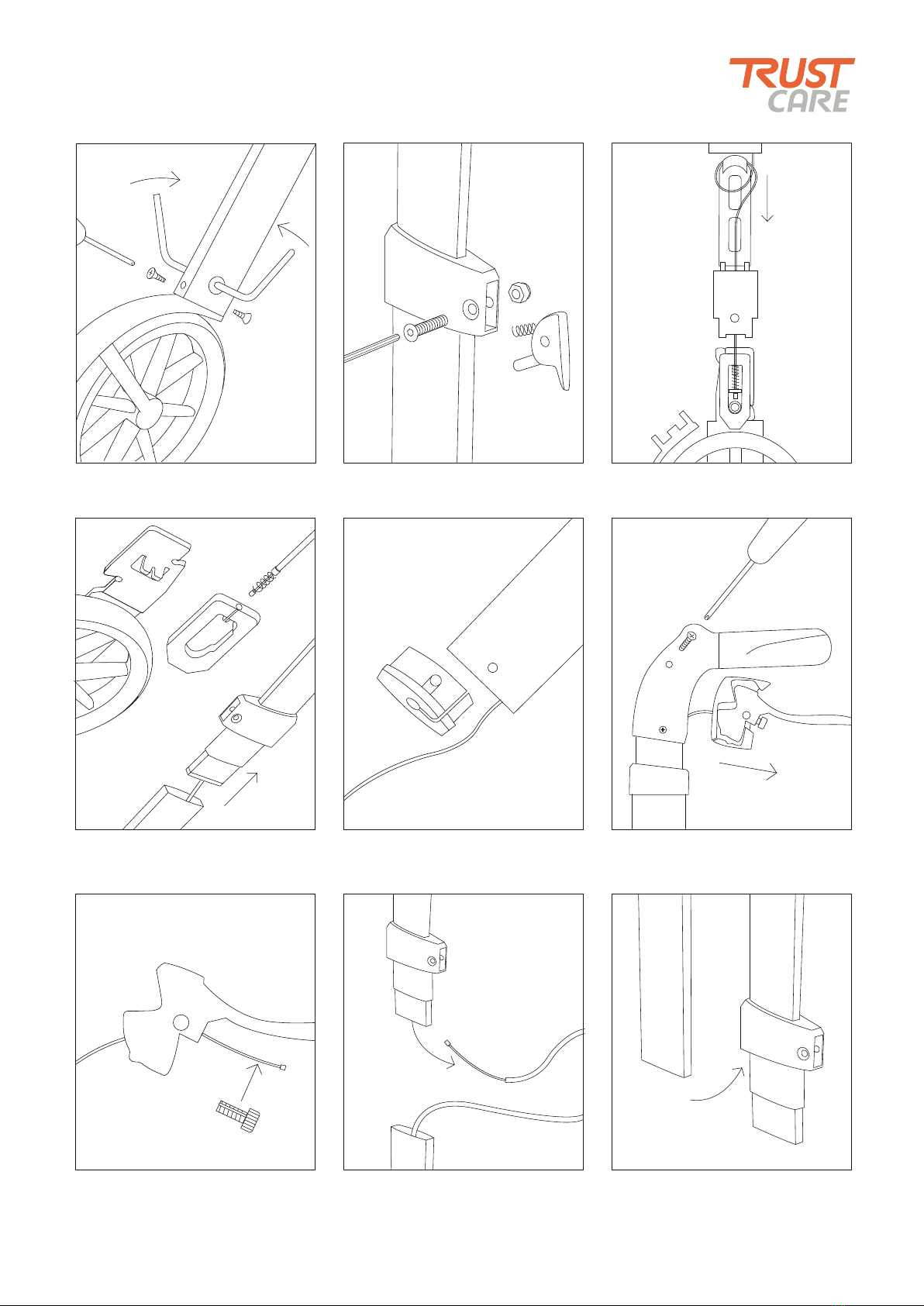 TRUST CARE