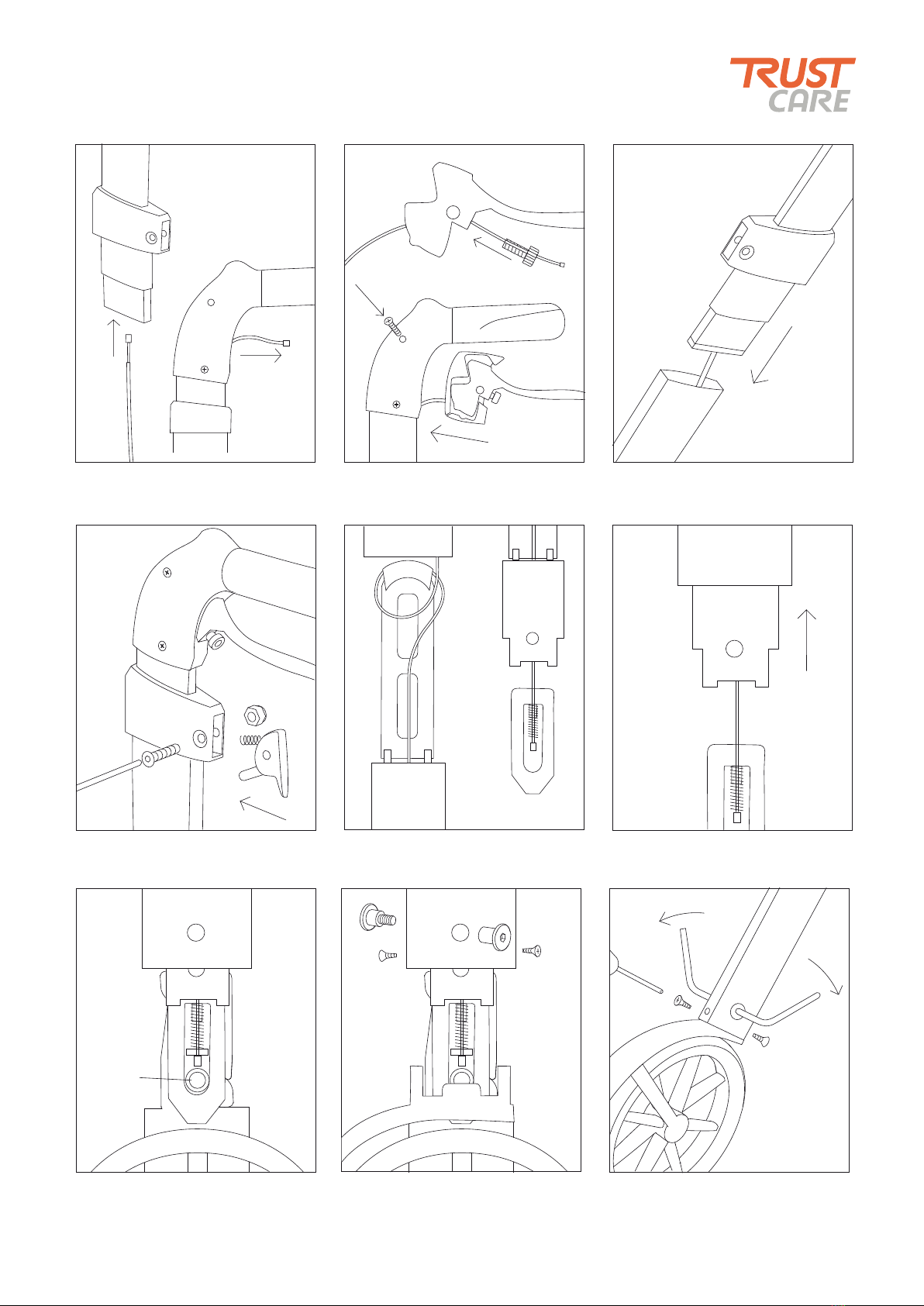 TRUST
CARE