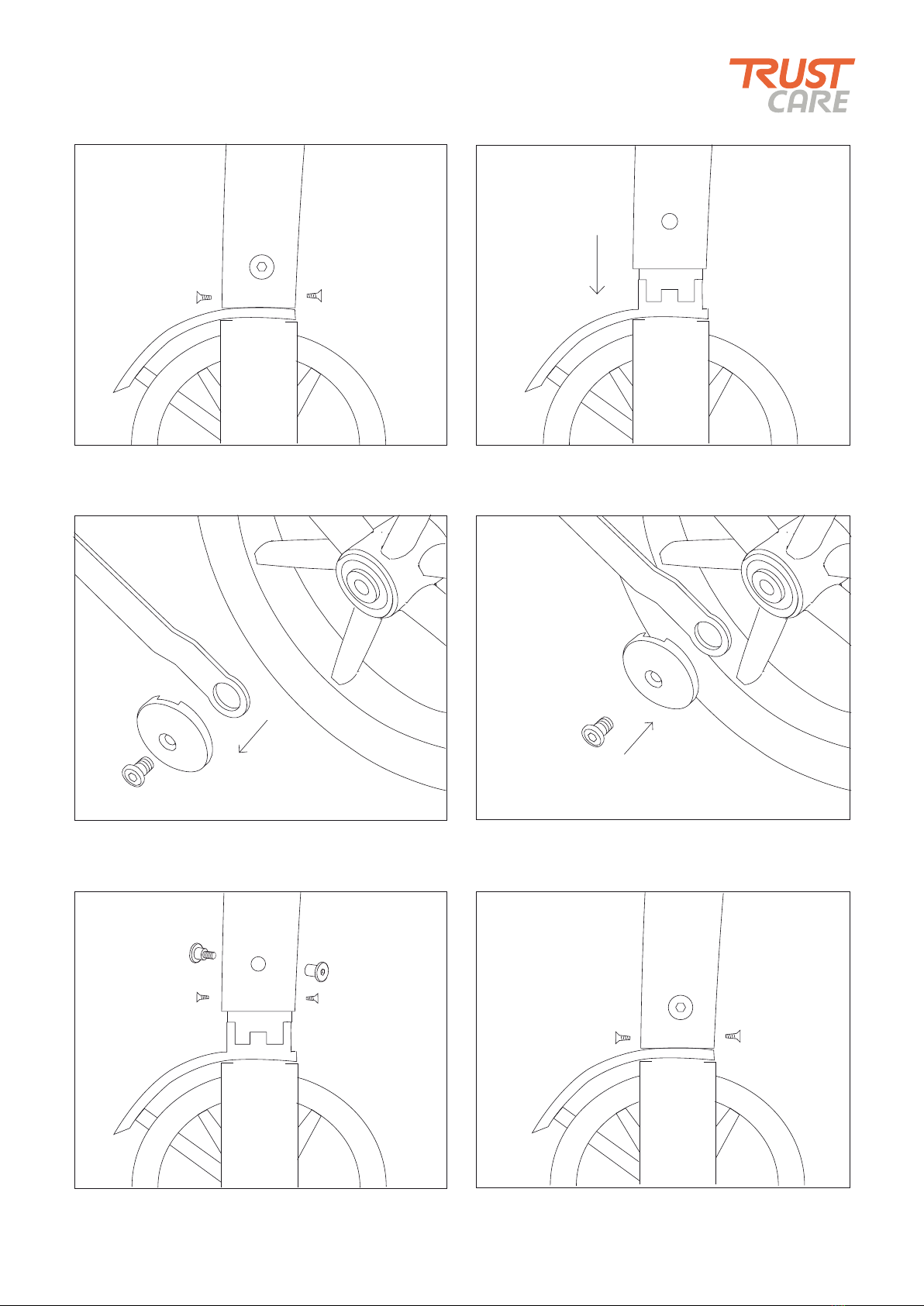 TRUST CARE