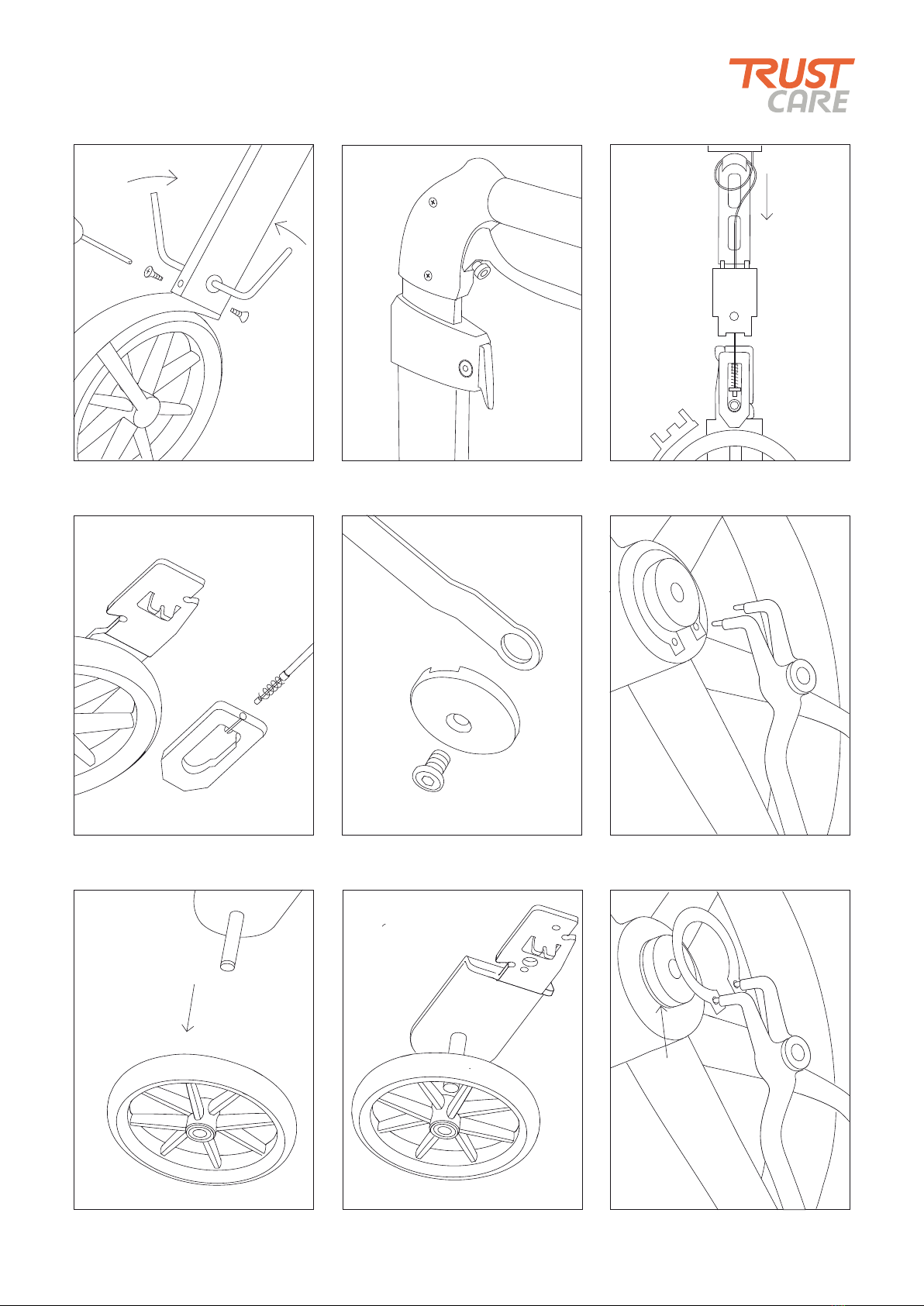 TRUST
CARE