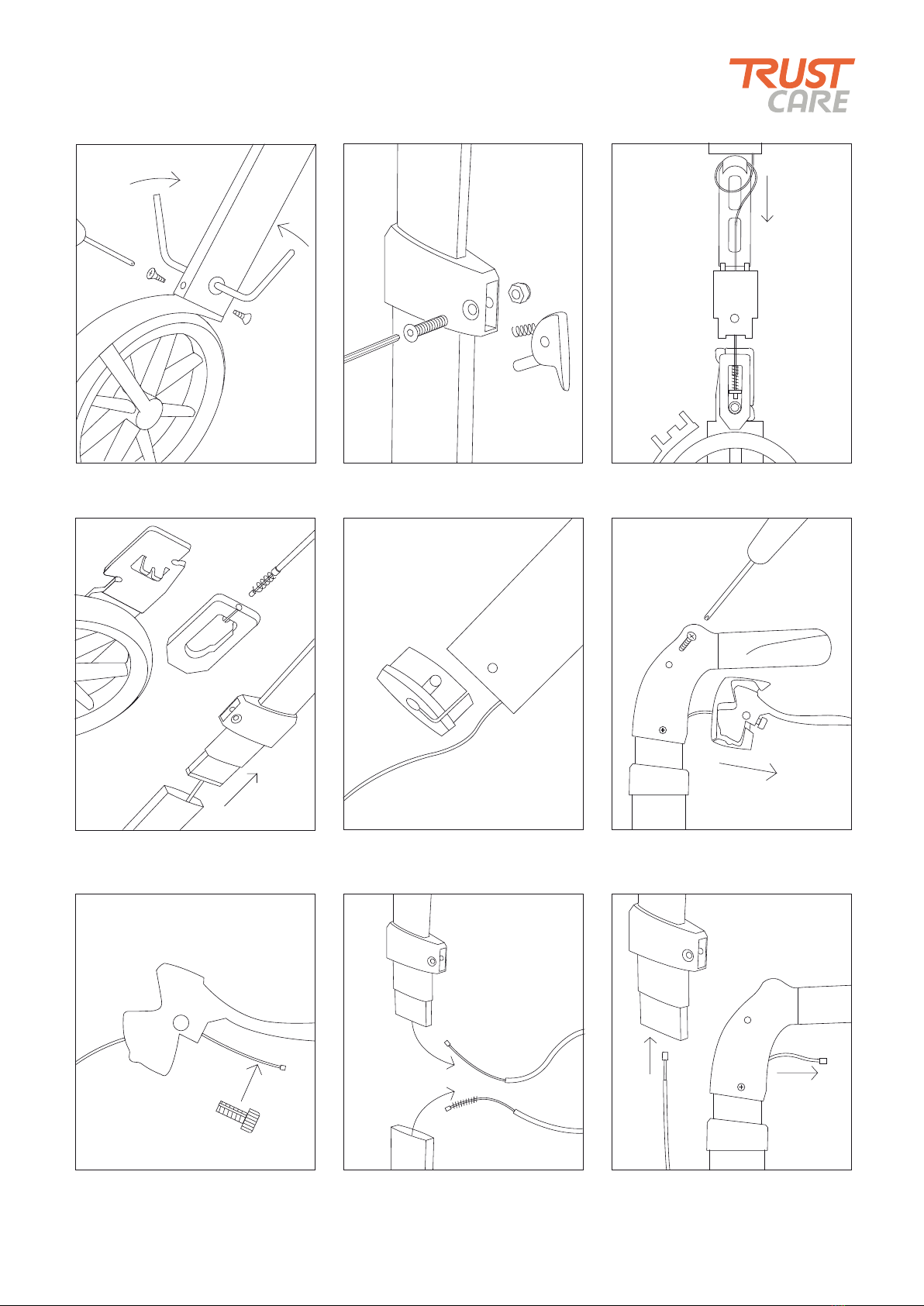 TRUST CARE