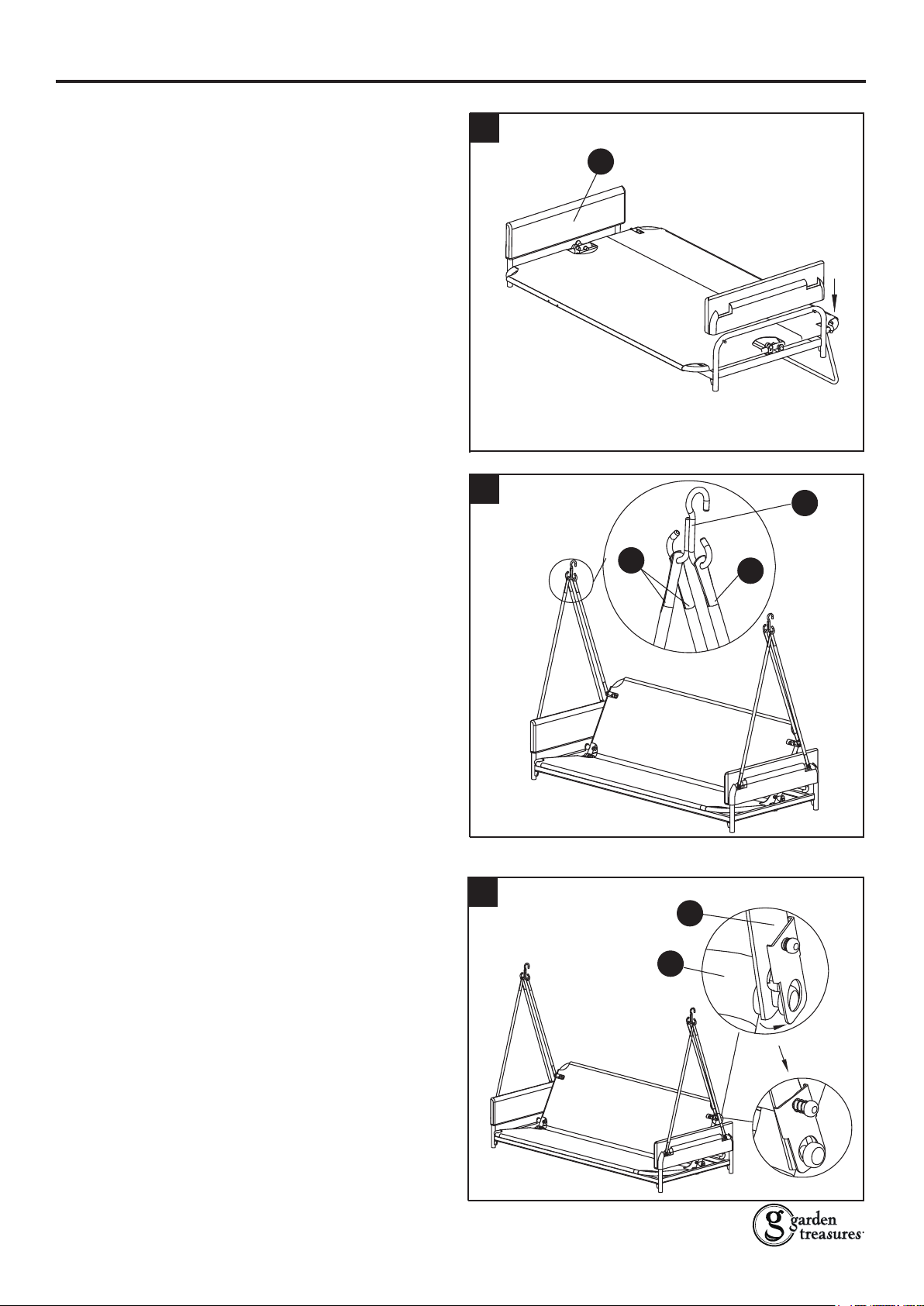 garden treasures