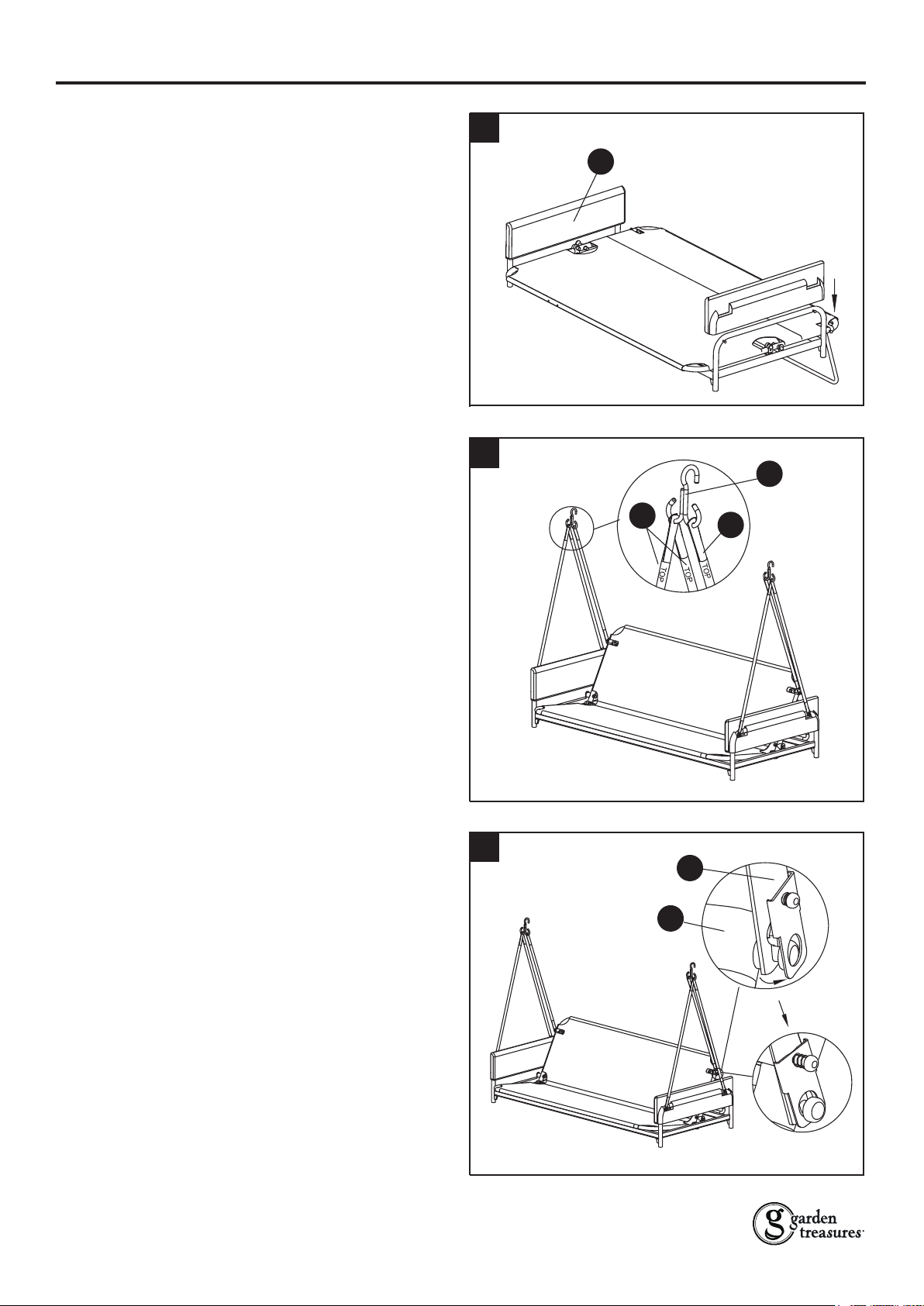 TOP
TOP
TOP

garden treasures