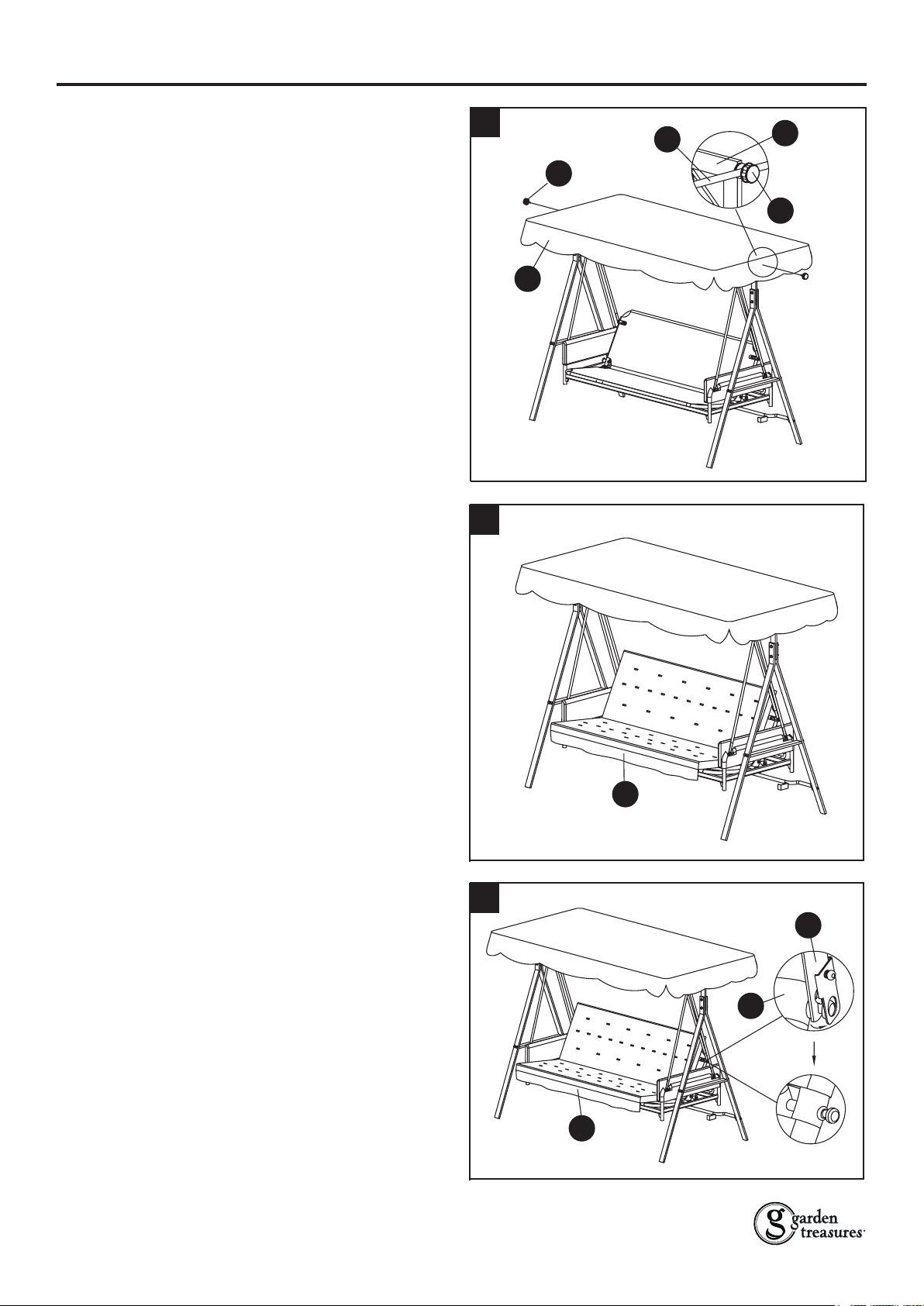 garden treasures