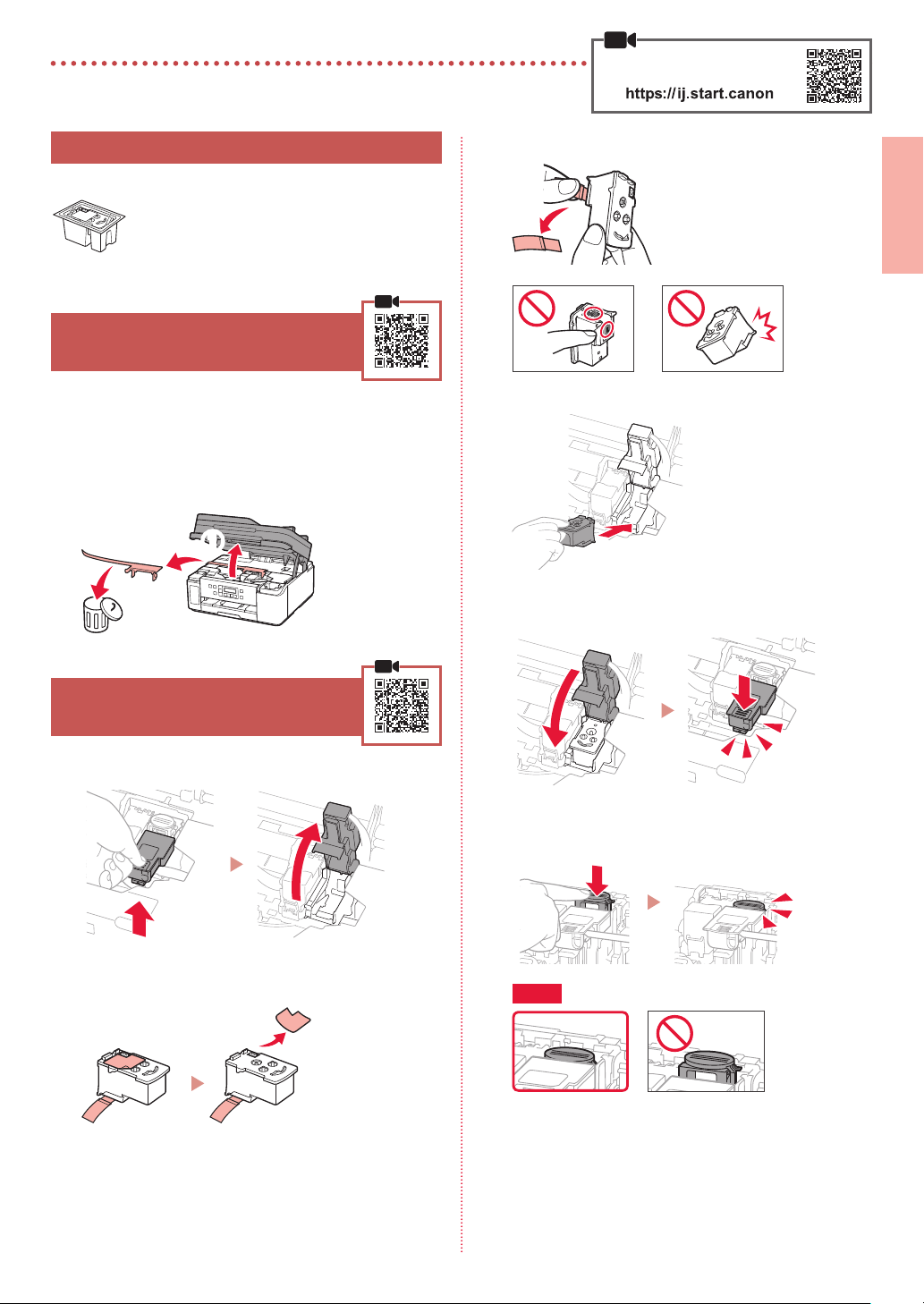 https://ij.start.canon