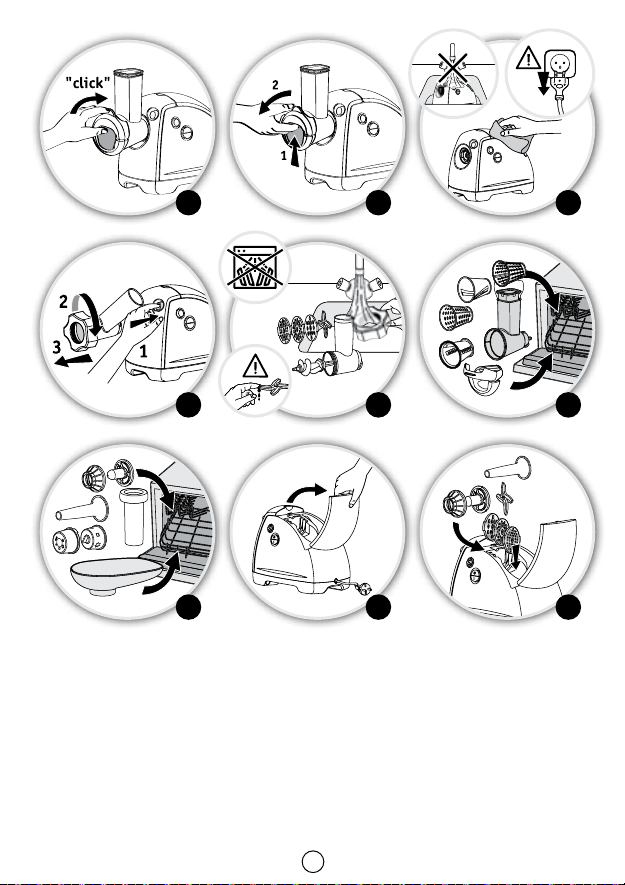 "click"

2

1

2

3

1