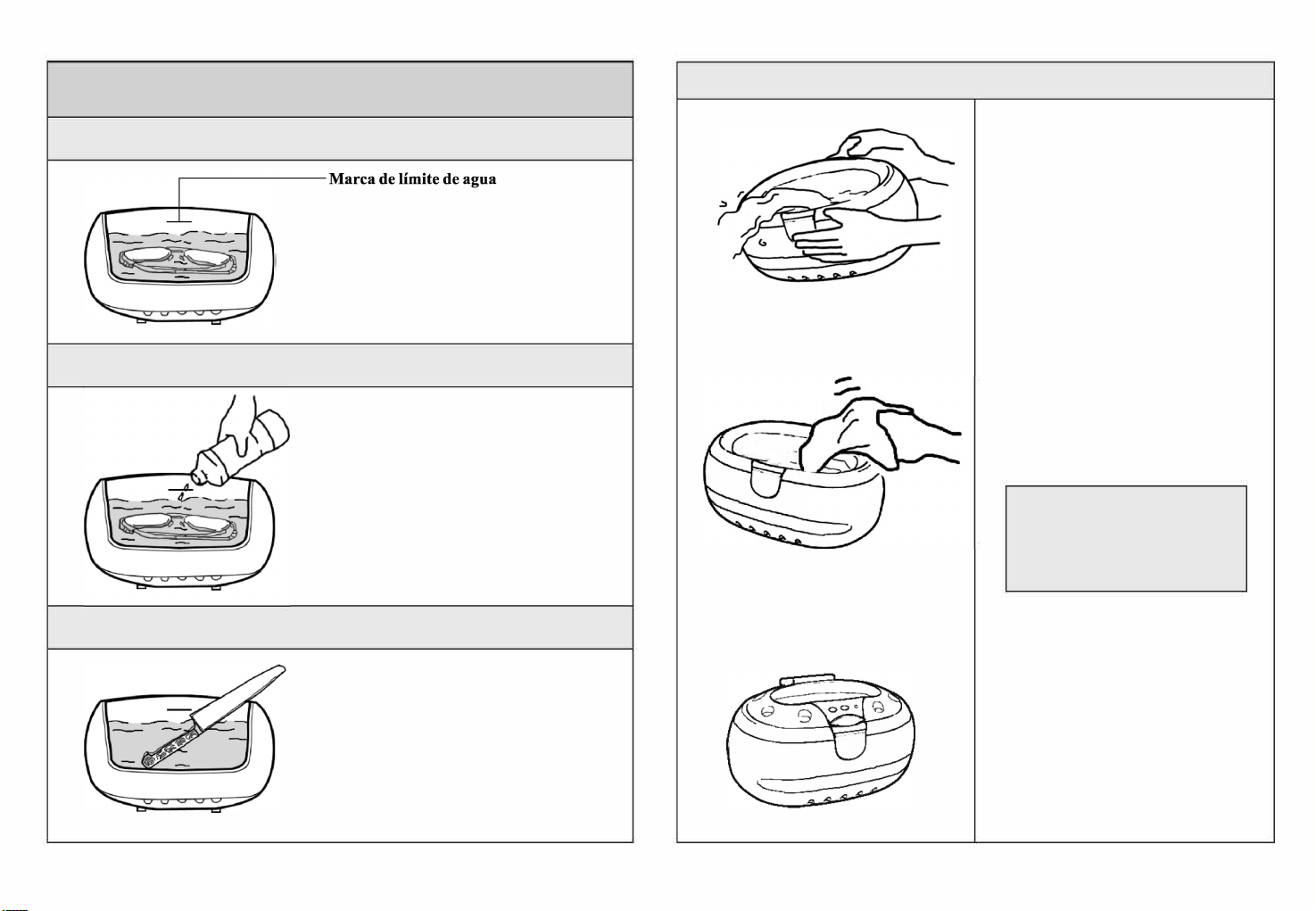 Marca de límite de agua