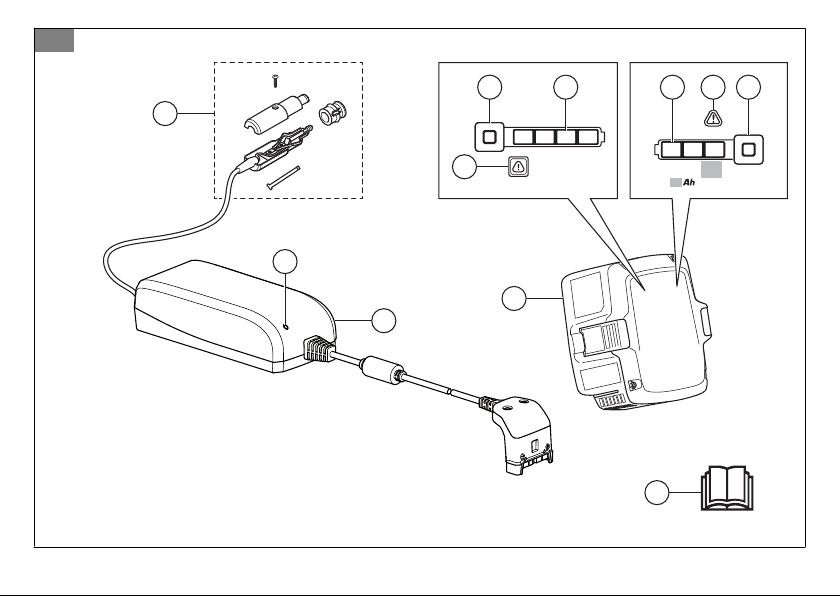 Ah