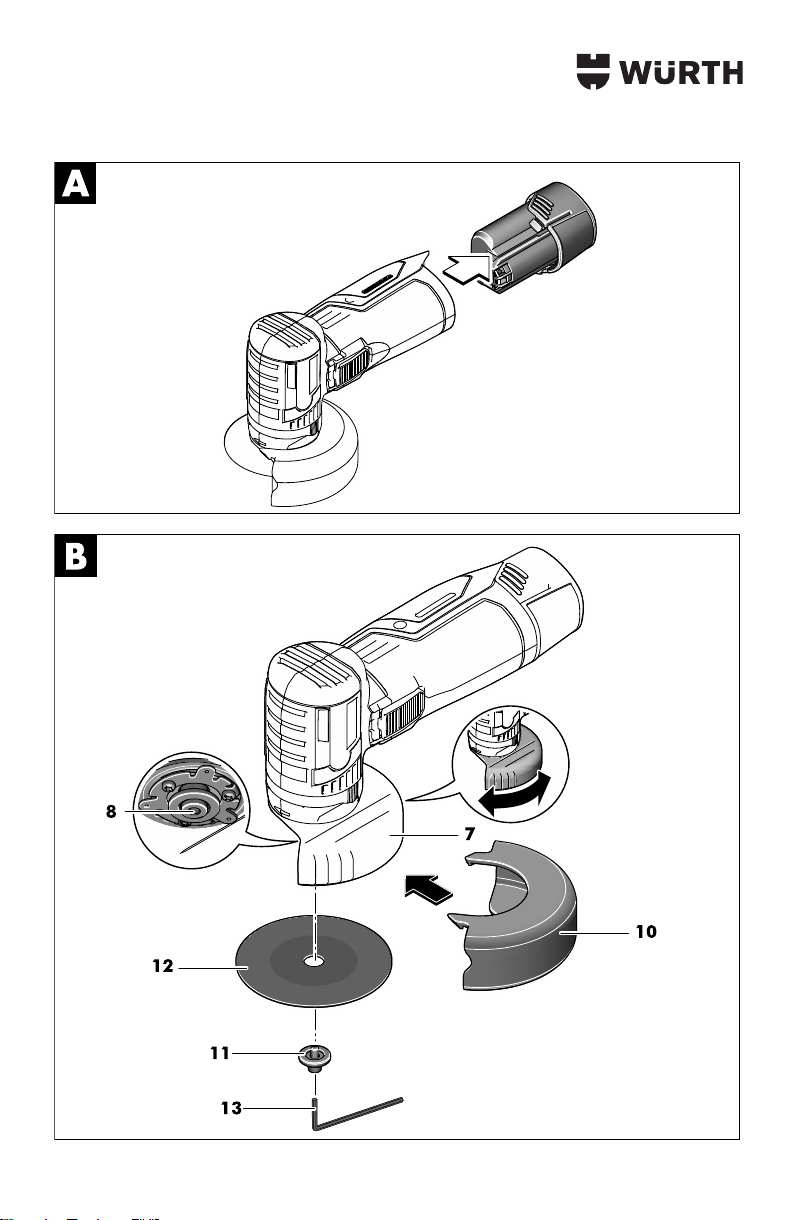 WÜRTH

A

B

8

7

10

12

11

13