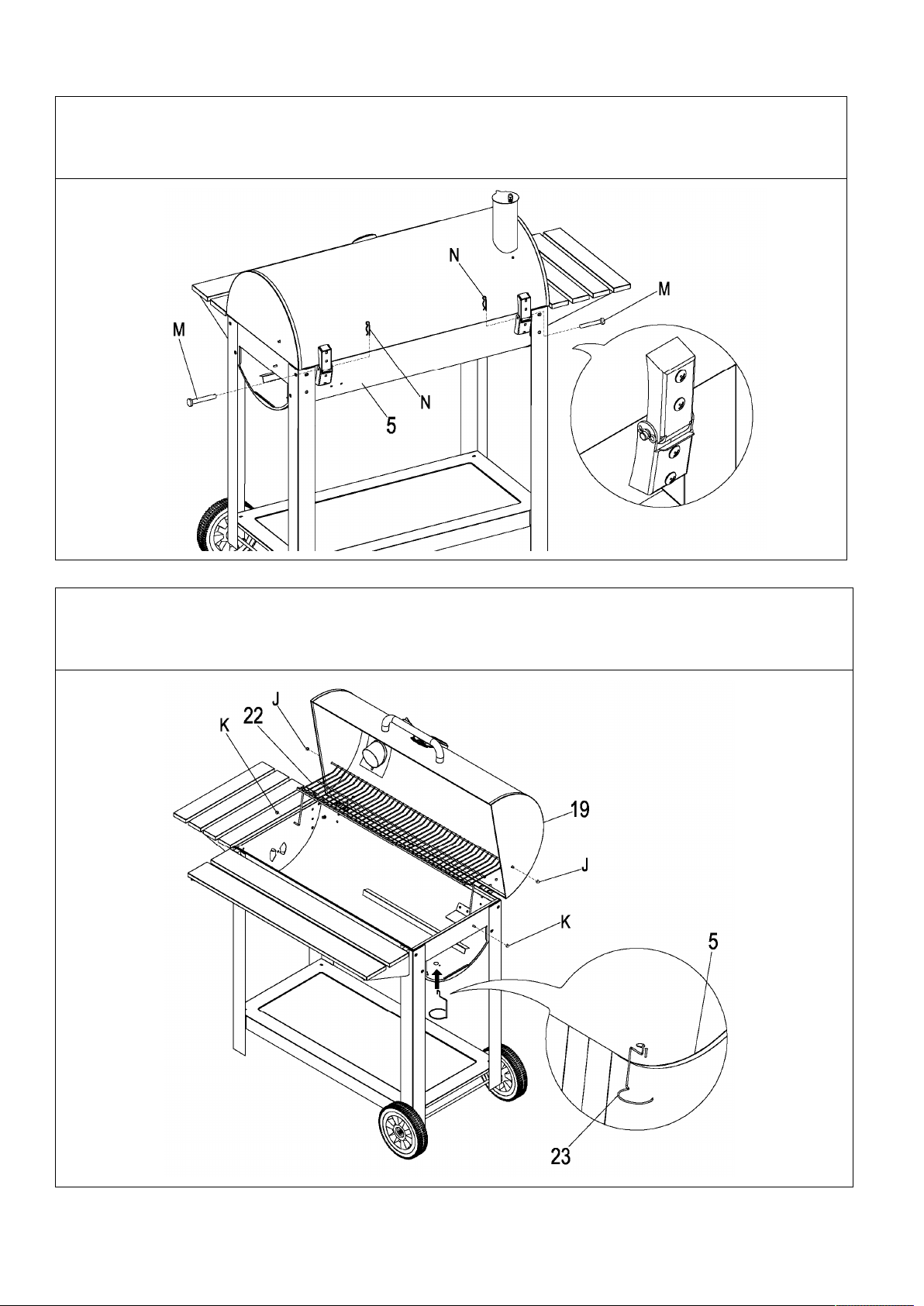 N
M
M
N
5

J
22
K
19
J
K
5
23