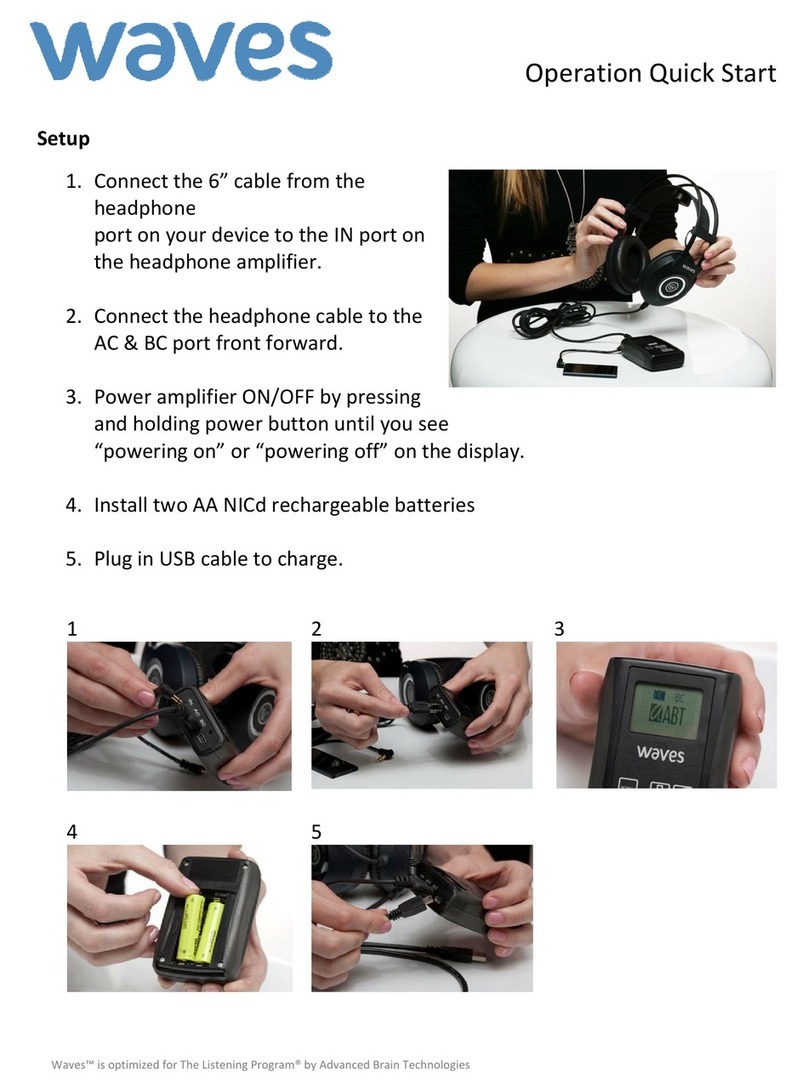 waves

Operation Quick Start

Setup

1. Connect the 6” cable from the headphone port on your device to the IN port on the headphone amplifier.

2. Connect the headphone cable to the AC & BC port front forward.

3. Power amplifier ON/OFF by pressing and holding power button until you see “powering on” or “powering off” on the display.

4. Install two AA NICd rechargeable batteries

5. Plug in USB cable to charge.

1

2

3

AC BC
ABT
waves

4

5

Waves™ is optimized for The Listening Program® by Advanced Brain Technologies