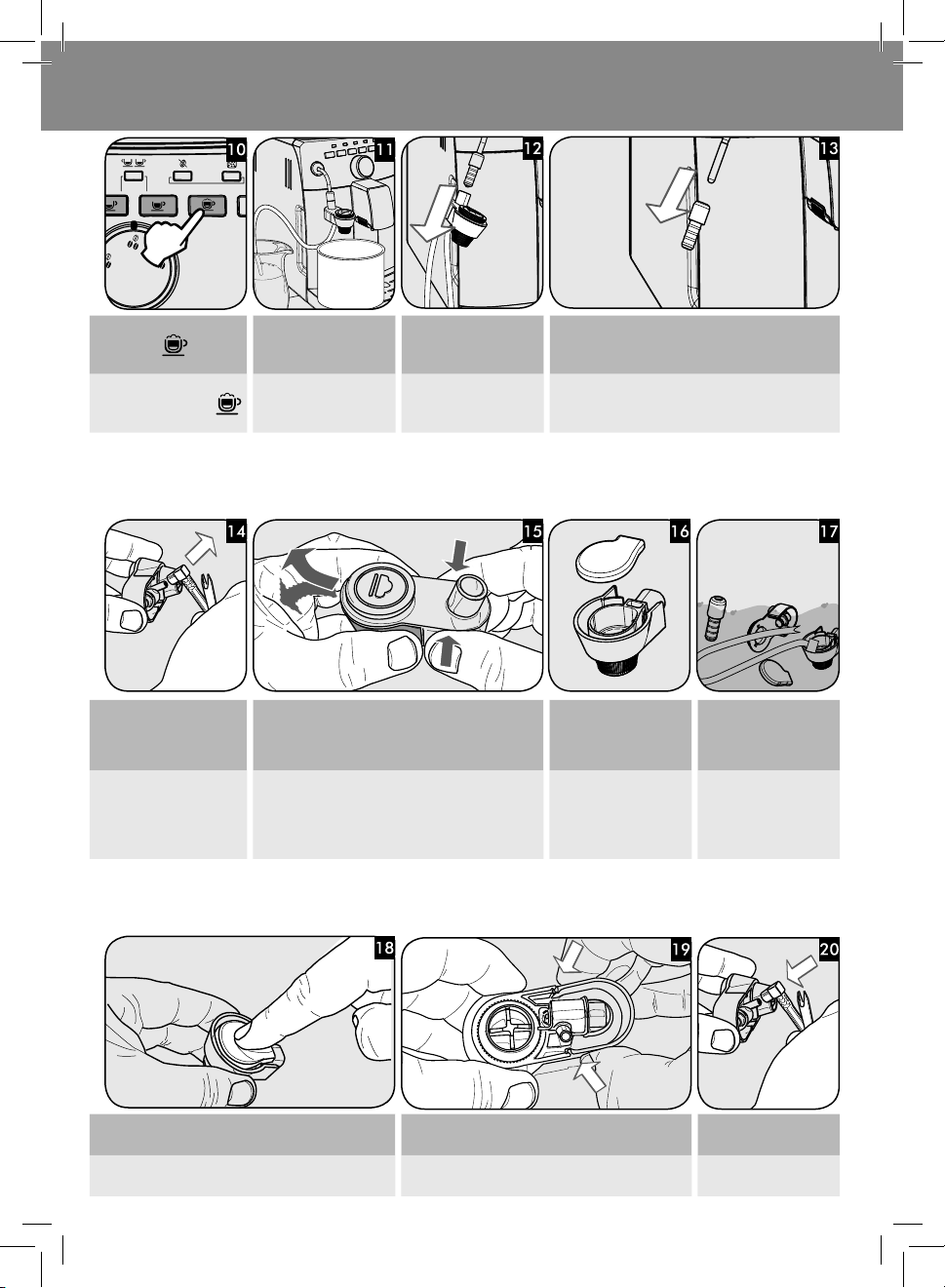 10
11
12
13
14
15
16
17
18
19
20