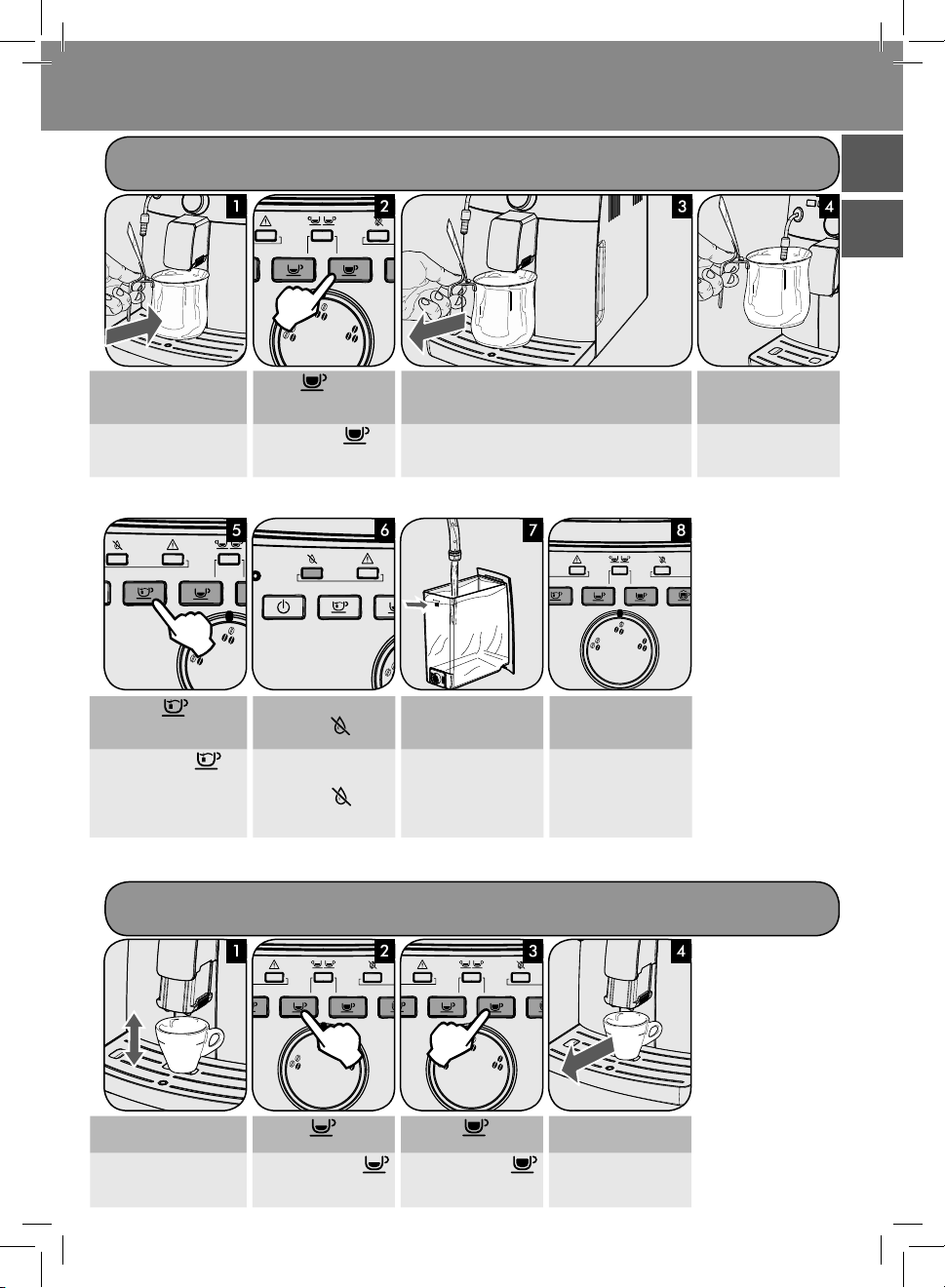 1
2
3
4
5
6
7
8
1
2
3
4